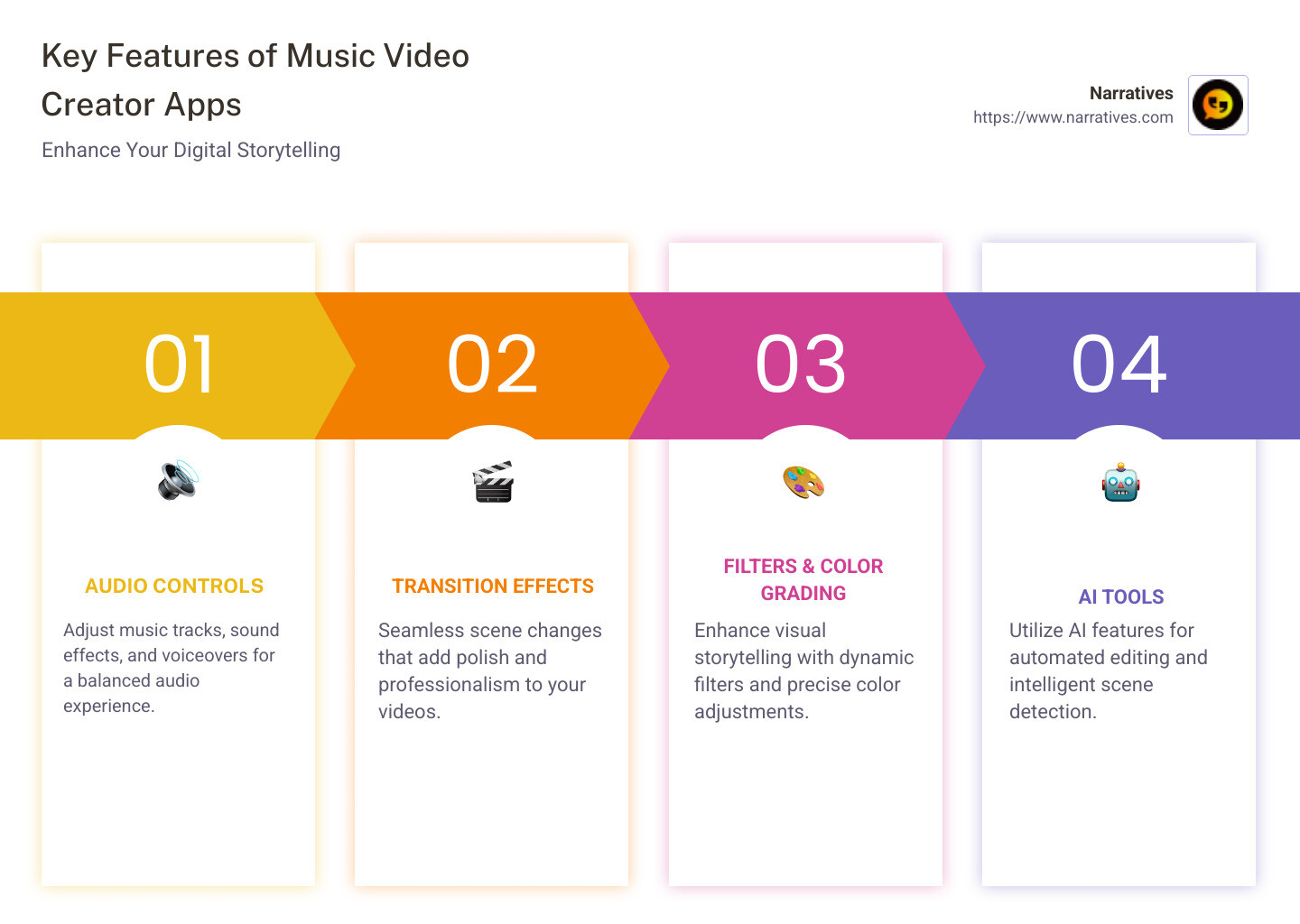 Key Features of Music Video Creator Apps

Enhance Your Digital Storytelling

Narratives
https://www.narratives.com

01

AUDIO CONTROLS

Adjust music tracks, sound effects, and voiceovers for a balanced audio experience.

02

TRANSITION EFFECTS

Seamless scene changes that add polish and professionalism to your videos.

03

FILTERS & COLOR GRADING

Enhance visual storytelling with dynamic filters and precise color adjustments.

04

AI TOOLS

Utilize AI features for automated editing and intelligent scene detection.