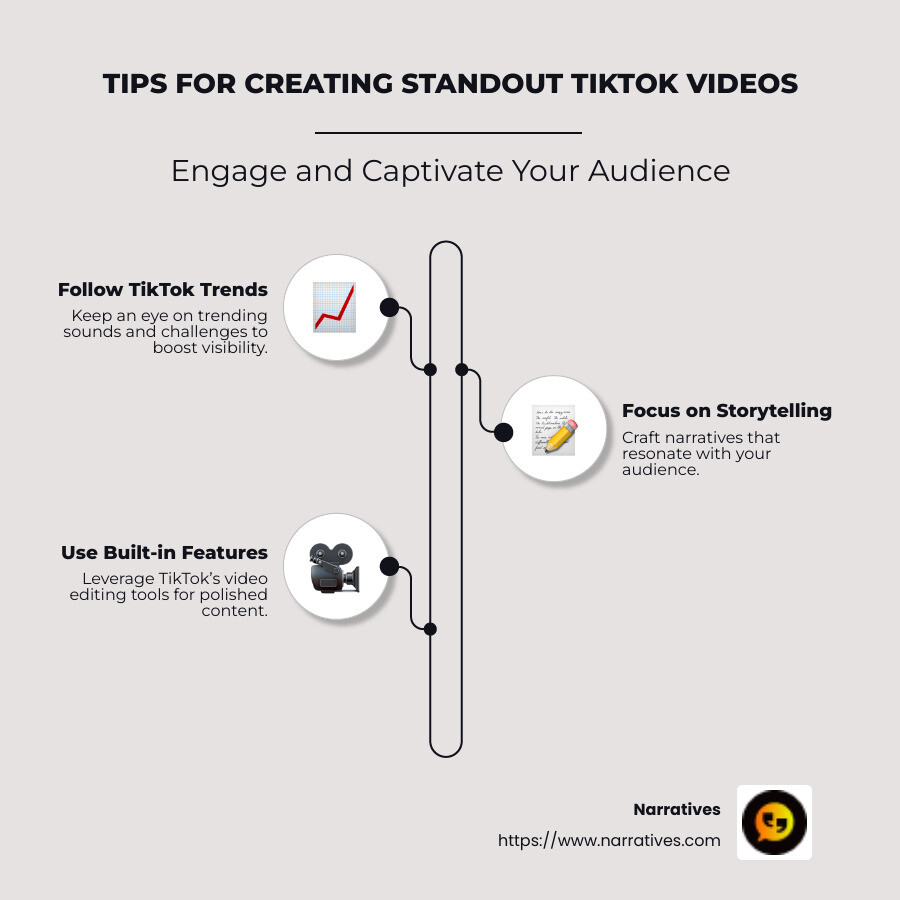 TIPS FOR CREATING STANDOUT TIKTOK VIDEOS

Engage and Captivate Your Audience

Follow TikTok Trends
Keep an eye on trending sounds and challenges to boost visibility.

Focus on Storytelling
Craft narratives that resonate with your audience.

Use Built-in Features
Leverage TikTok's video editing tools for polished content.

Narratives
https://www.narratives.com