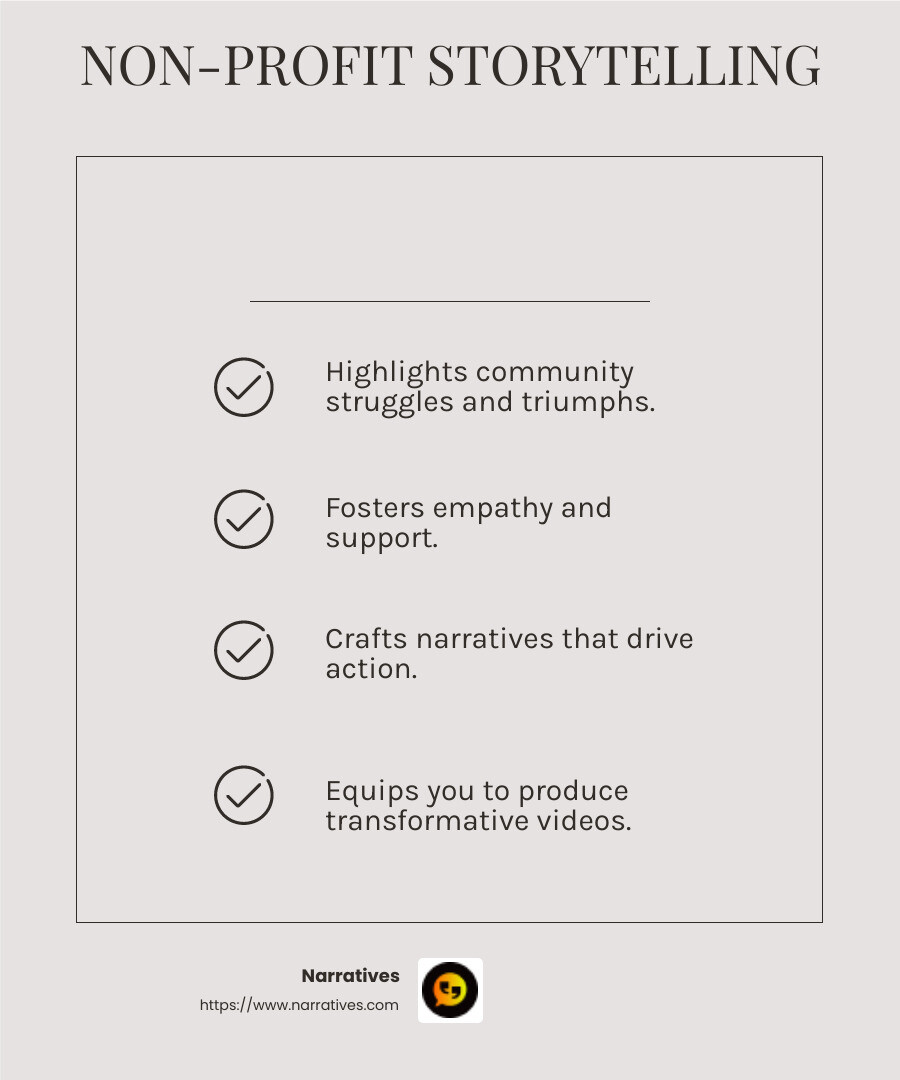 NON-PROFIT STORYTELLING

Highlights community struggles and triumphs.

Fosters empathy and support.

Crafts narratives that drive action.

Equips you to produce transformative videos.

Narratives
https://www.narratives.com