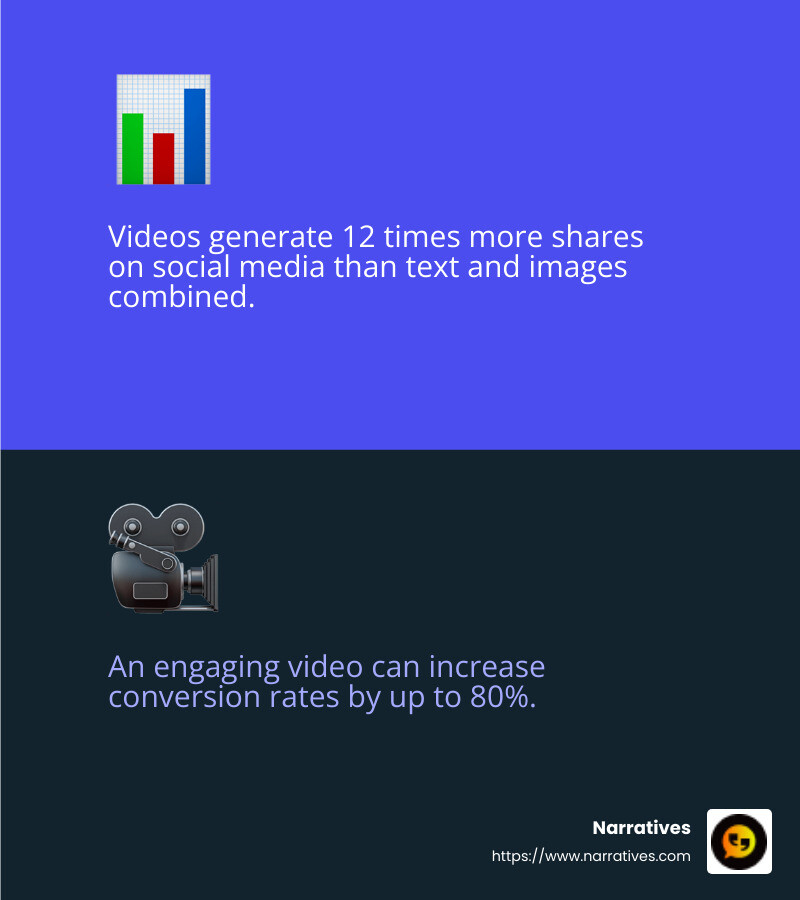 Videos generate 12 times more shares on social media than text and images combined.

An engaging video can increase conversion rates by up to 80%.

Narratives
https://www.narratives.com