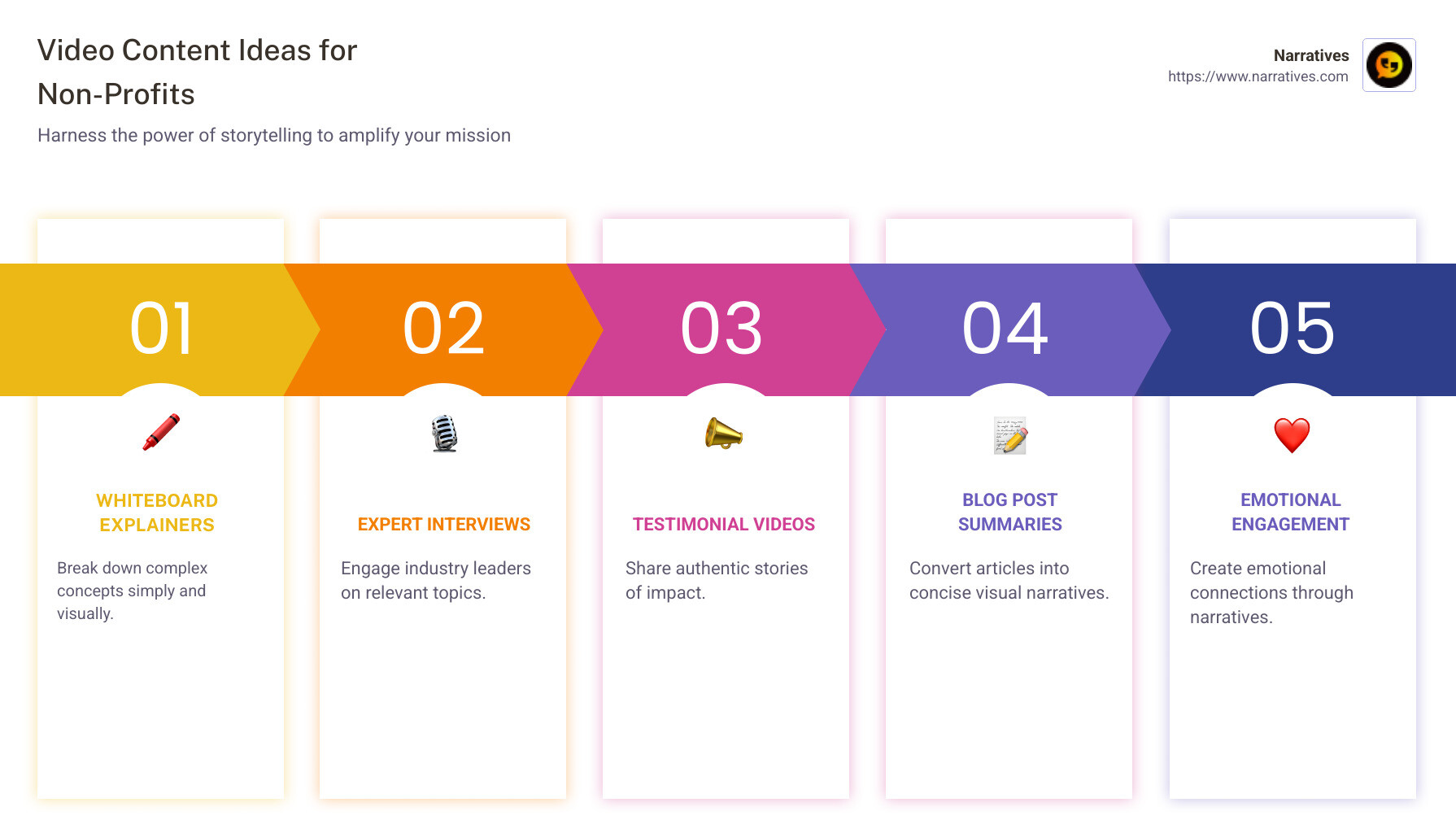 Video Content Ideas for Non-Profits

Harness the power of storytelling to amplify your mission

Narratives
https://www.narratives.com

01

WHITEBOARD EXPLAINERS

Break down complex concepts simply and visually.

02

EXPERT INTERVIEWS

Engage industry leaders on relevant topics.

03

TESTIMONIAL VIDEOS

Share authentic stories of impact.

04

BLOG POST SUMMARIES

Convert articles into concise visual narratives.

05

EMOTIONAL ENGAGEMENT

Create emotional connections through narratives.