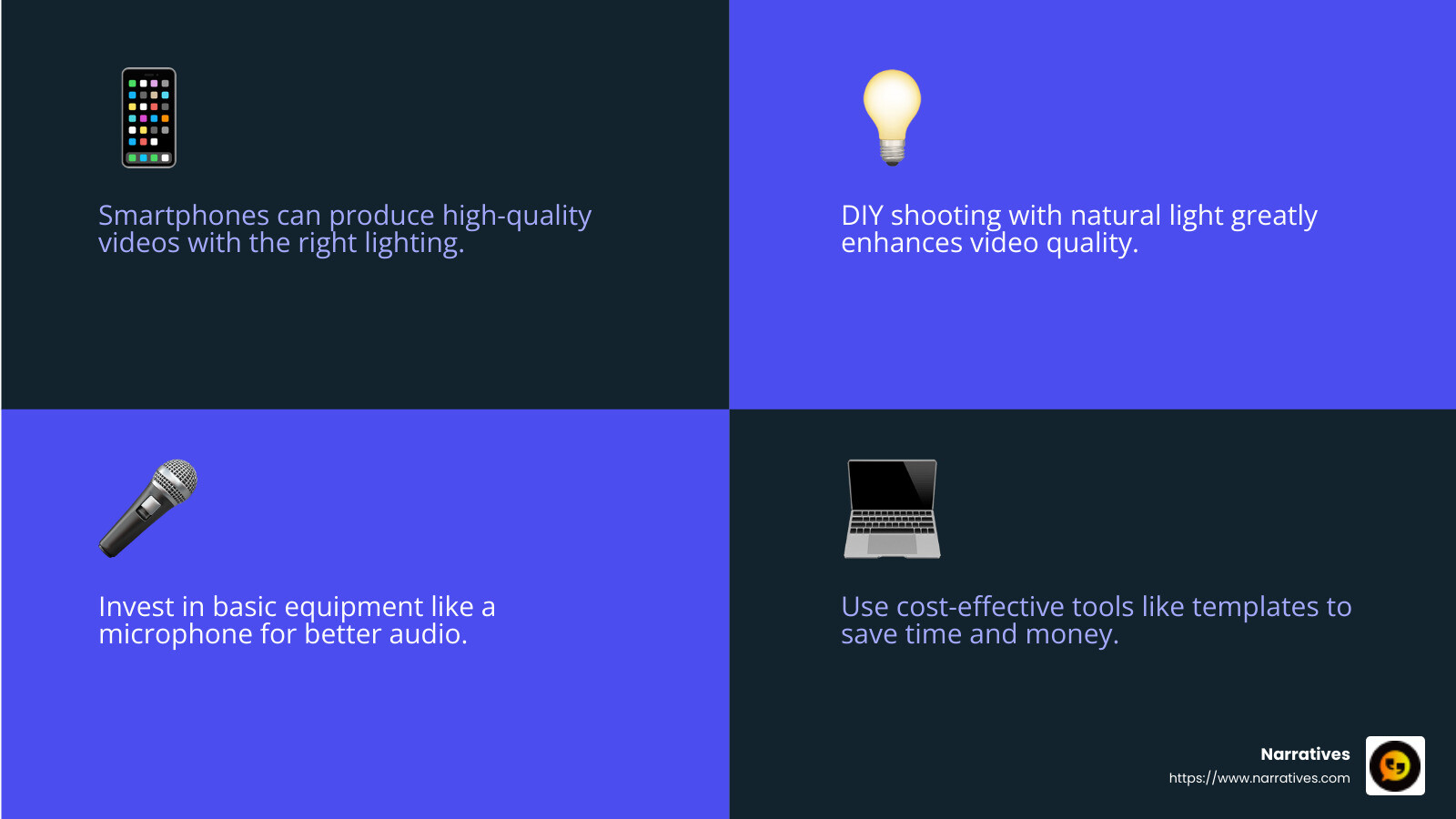 Smartphones can produce high-quality videos with the right lighting.

DIY shooting with natural light greatly enhances video quality.

Invest in basic equipment like a microphone for better audio.

Use cost-effective tools like templates to save time and money.

Narratives
https://www.narratives.com