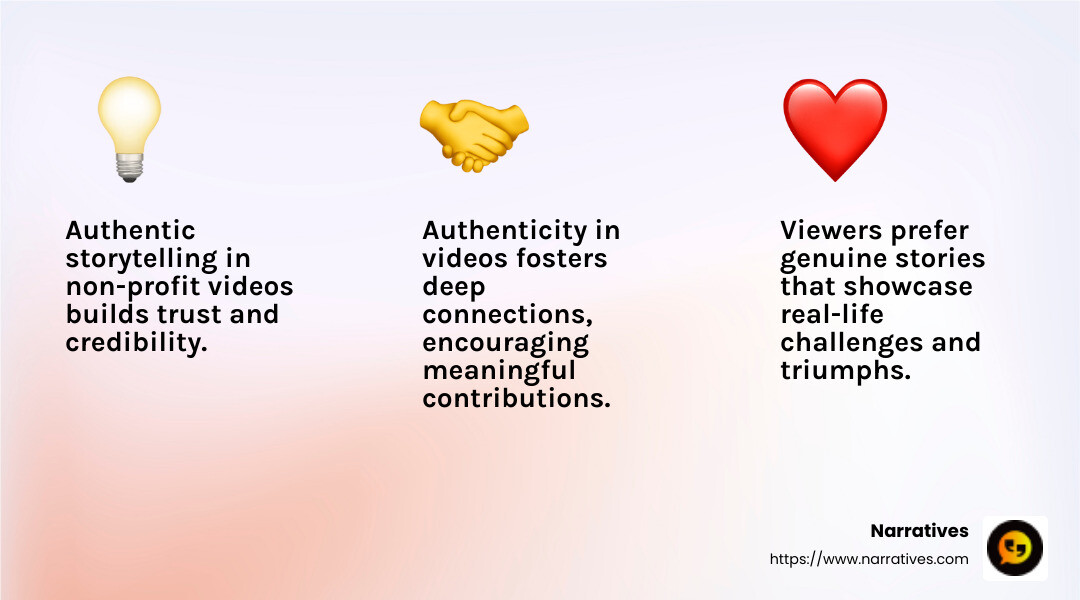 Authentic storytelling in non-profit videos builds trust and credibility.

Authenticity in videos fosters deep connections, encouraging meaningful contributions.

Viewers prefer genuine stories that showcase real-life challenges and triumphs.

Narratives
https://www.narratives.com