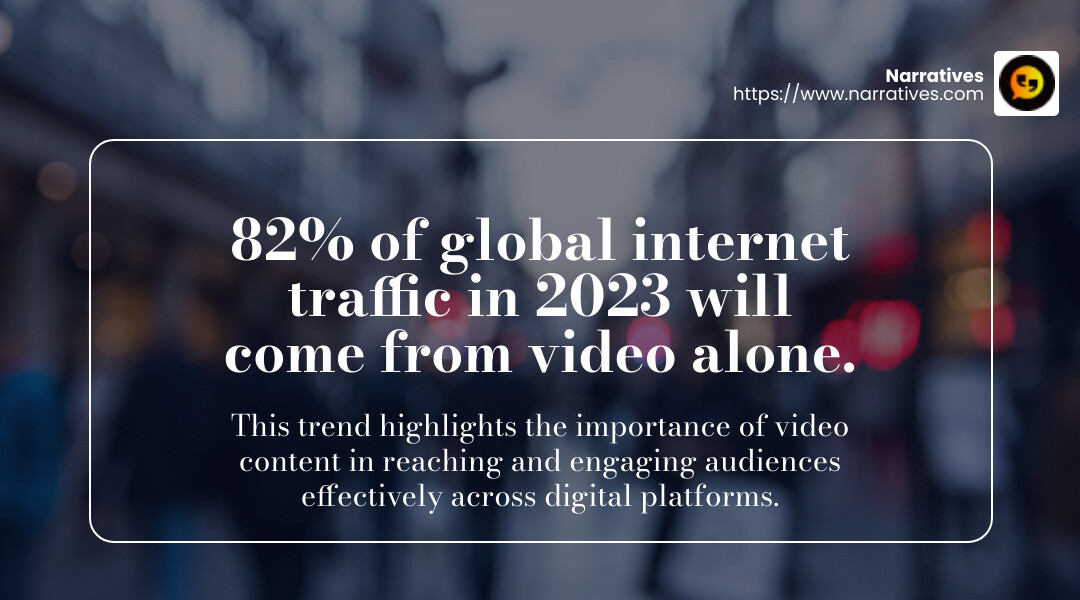 Narratives
https://www.narratives.com

82% of global internet traffic in 2023 will come from video alone.

This trend highlights the importance of video content in reaching and engaging audiences effectively across digital platforms.