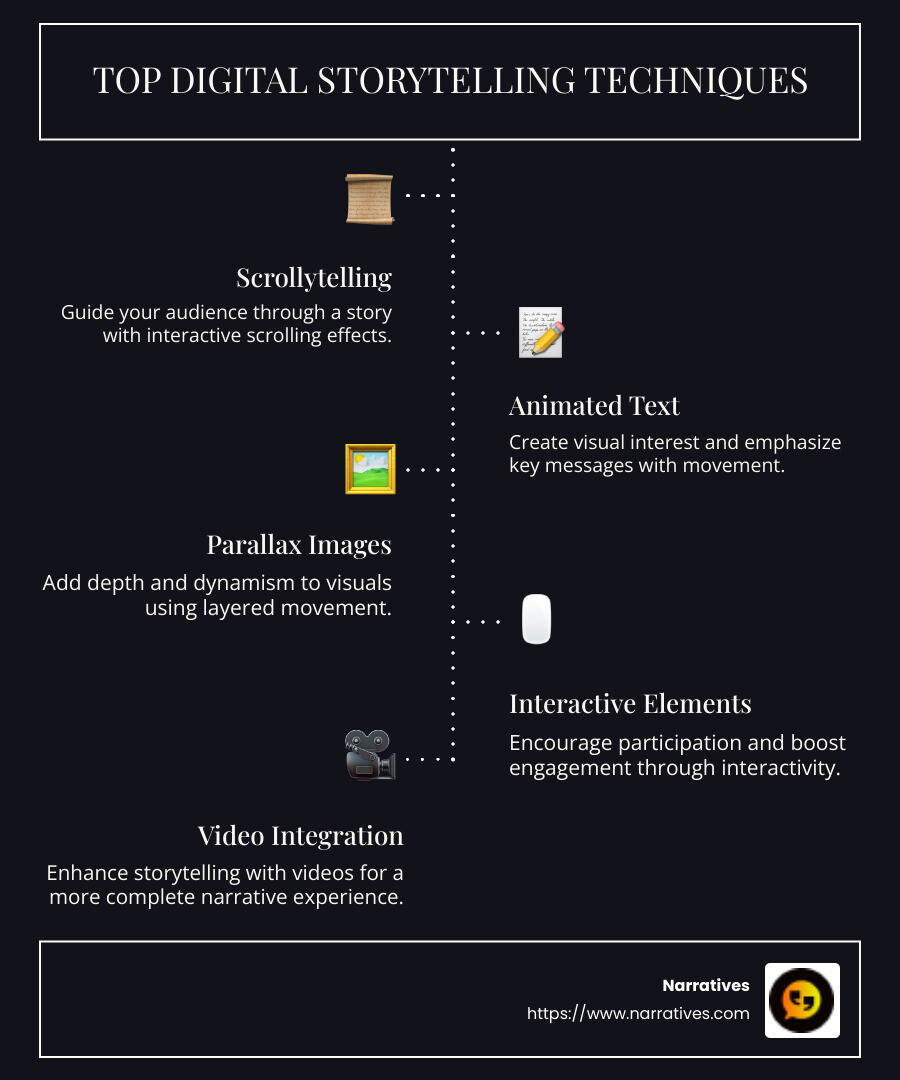 TOP DIGITAL STORYTELLING TECHNIQUES

Scrollytelling

Guide your audience through a story with interactive scrolling effects.

Animated Text

Create visual interest and emphasize key messages with movement.

Parallax Images

Add depth and dynamism to visuals using layered movement.

Interactive Elements

Encourage participation and boost engagement through interactivity.

Video Integration

Enhance storytelling with videos for a more complete narrative experience.

Narratives
https://www.narratives.com