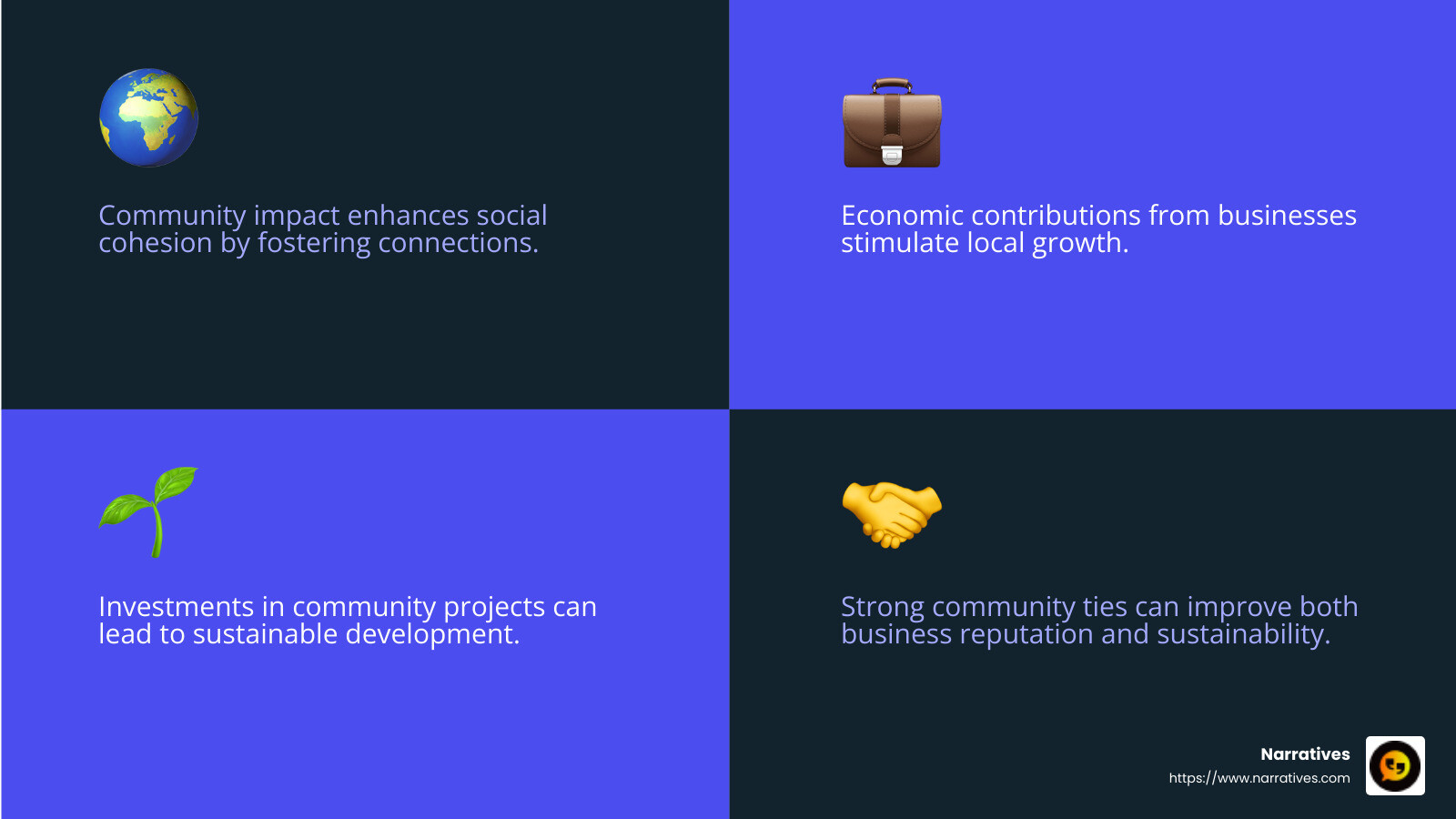 Community impact enhances social cohesion by fostering connections.

Economic contributions from businesses stimulate local growth.

Investments in community projects can lead to sustainable development.

Strong community ties can improve both business reputation and sustainability.

Narratives
https://www.narratives.com