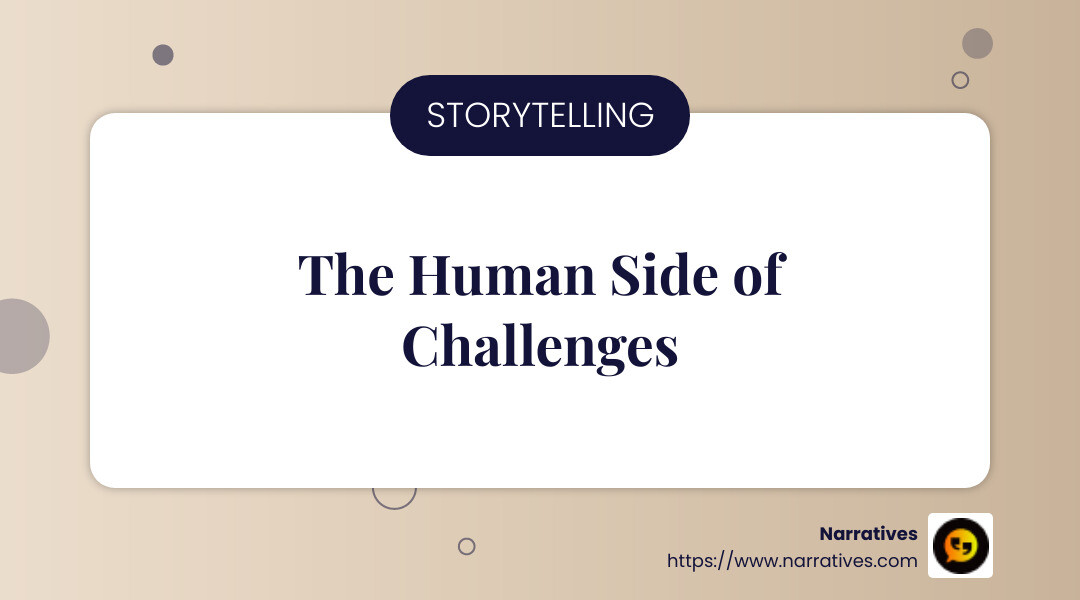 STORYTELLING

The Human Side of Challenges

Narratives
https://www.narratives.com