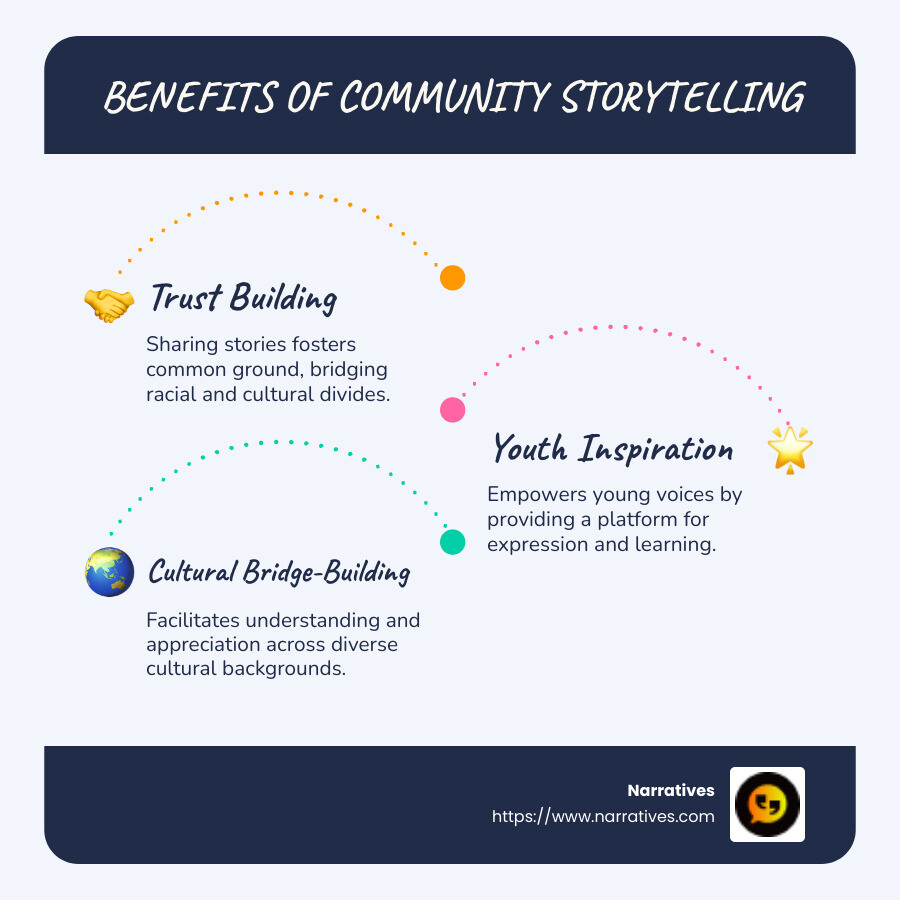 BENEFITS OF COMMUNITY STORYTELLING

Trust Building

Sharing stories fosters common ground, bridging racial and cultural divides.

Youth Inspiration

Empowers young voices by providing a platform for expression and learning.

Cultural Bridge-Building

Facilitates understanding and appreciation across diverse cultural backgrounds.

Narratives
https://www.narratives.com