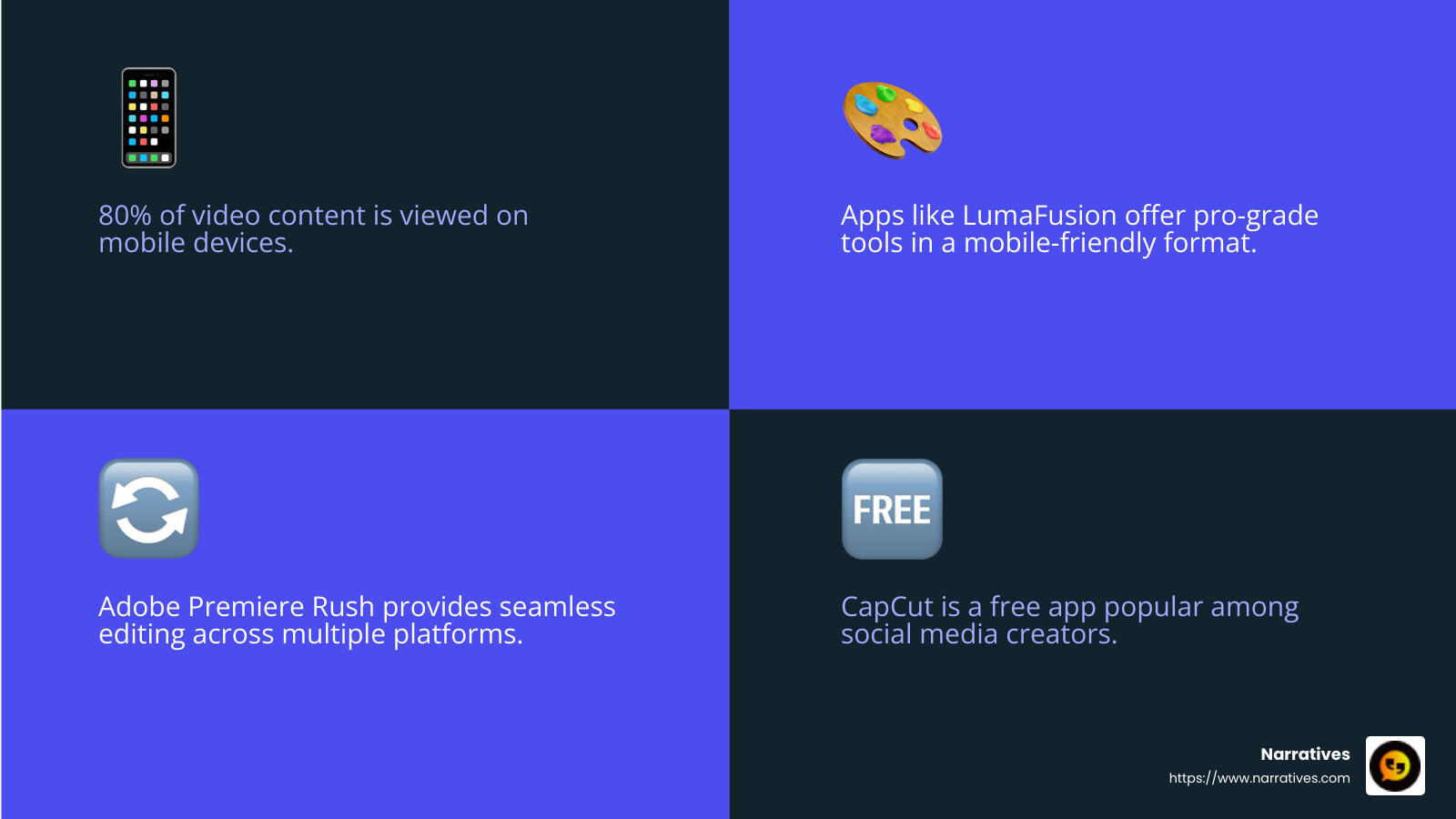 80% of video content is viewed on mobile devices.

Apps like LumaFusion offer pro-grade tools in a mobile-friendly format.

Adobe Premiere Rush provides seamless editing across multiple platforms.

FREE

CapCut is a free app popular among social media creators.

Narratives
https://www.narratives.com