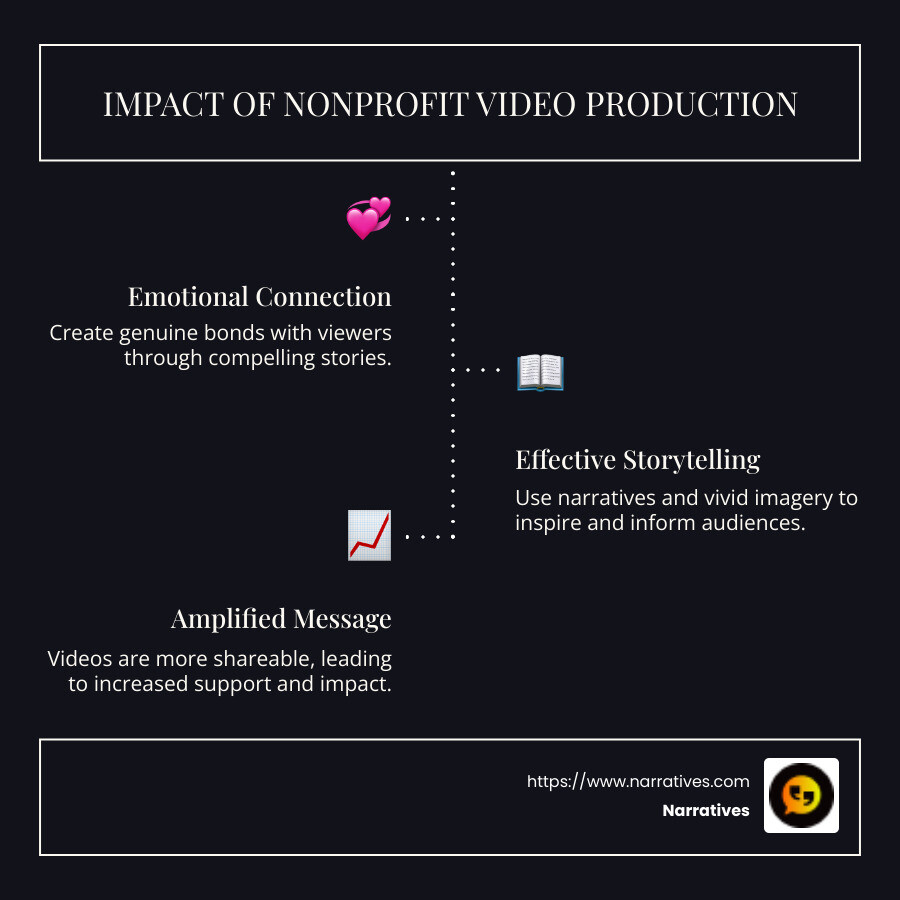 IMPACT OF NONPROFIT VIDEO PRODUCTION

Emotional Connection

Create genuine bonds with viewers through compelling stories.

Effective Storytelling

Use narratives and vivid imagery to inspire and inform audiences.

Amplified Message

Videos are more shareable, leading to increased support and impact.

https://www.narratives.com

Narratives