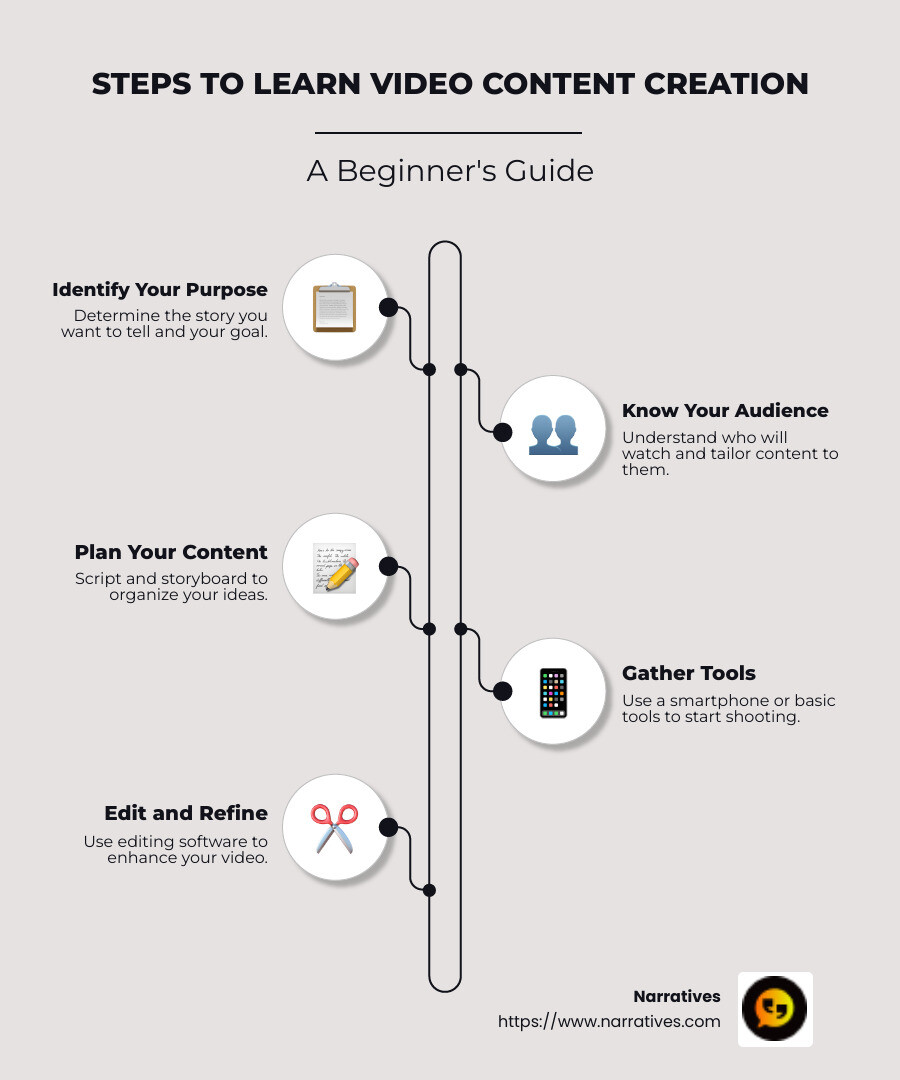 STEPS TO LEARN VIDEO CONTENT CREATION

A Beginner's Guide

Identify Your Purpose
Determine the story you want to tell and your goal.

Know Your Audience
Understand who will watch and tailor content to them.

Plan Your Content
Script and storyboard to organize your ideas.

Gather Tools
Use a smartphone or basic tools to start shooting.

Edit and Refine
Use editing software to enhance your video.

Narratives
https://www.narratives.com