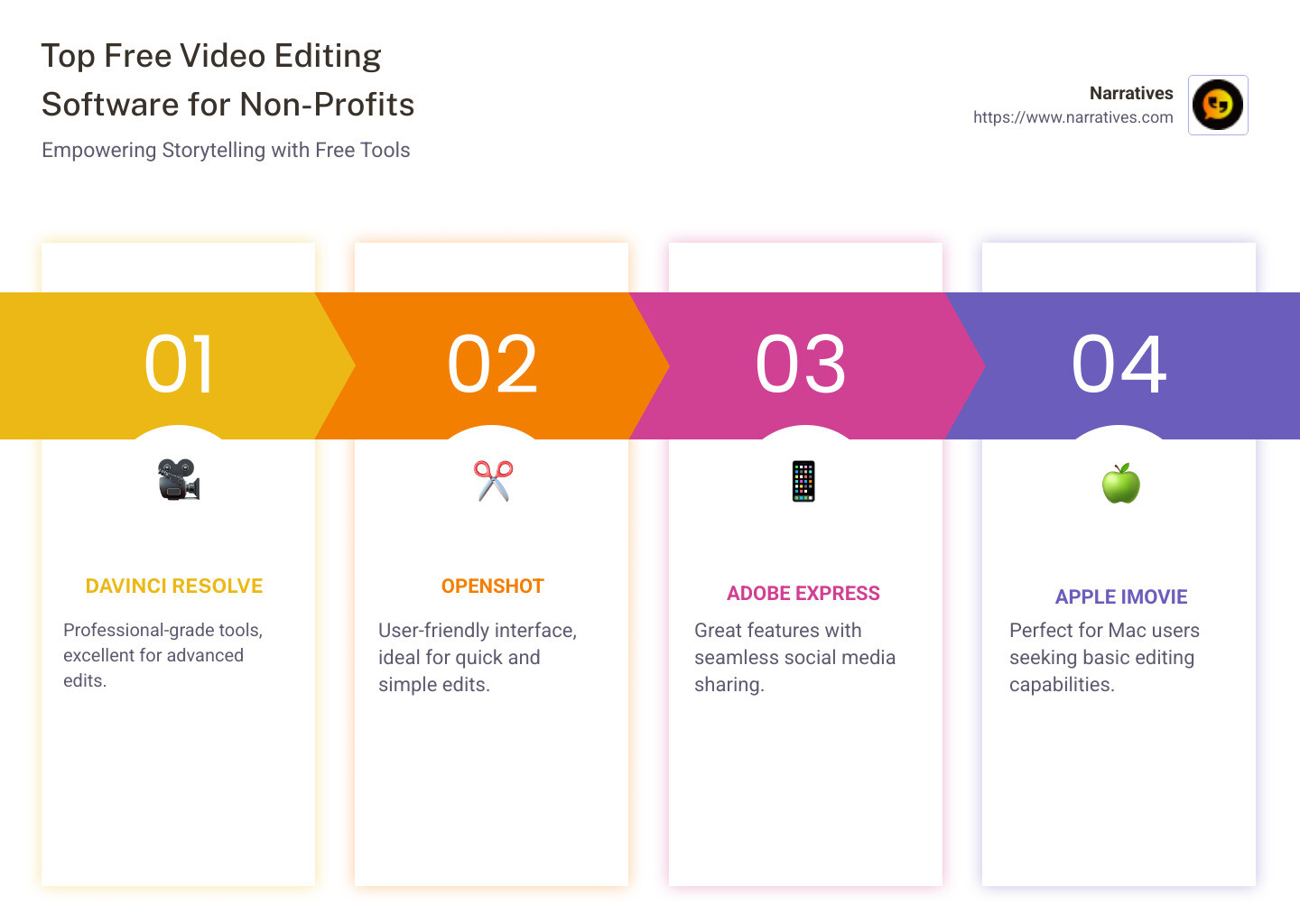 Top Free Video Editing Software for Non-Profits

Empowering Storytelling with Free Tools

Narratives
https://www.narratives.com

01

DAVINCI RESOLVE

Professional-grade tools, excellent for advanced edits.

02

OPENSHOT

User-friendly interface, ideal for quick and simple edits.

03

ADOBE EXPRESS

Great features with seamless social media sharing.

04

APPLE IMOVIE

Perfect for Mac users seeking basic editing capabilities.