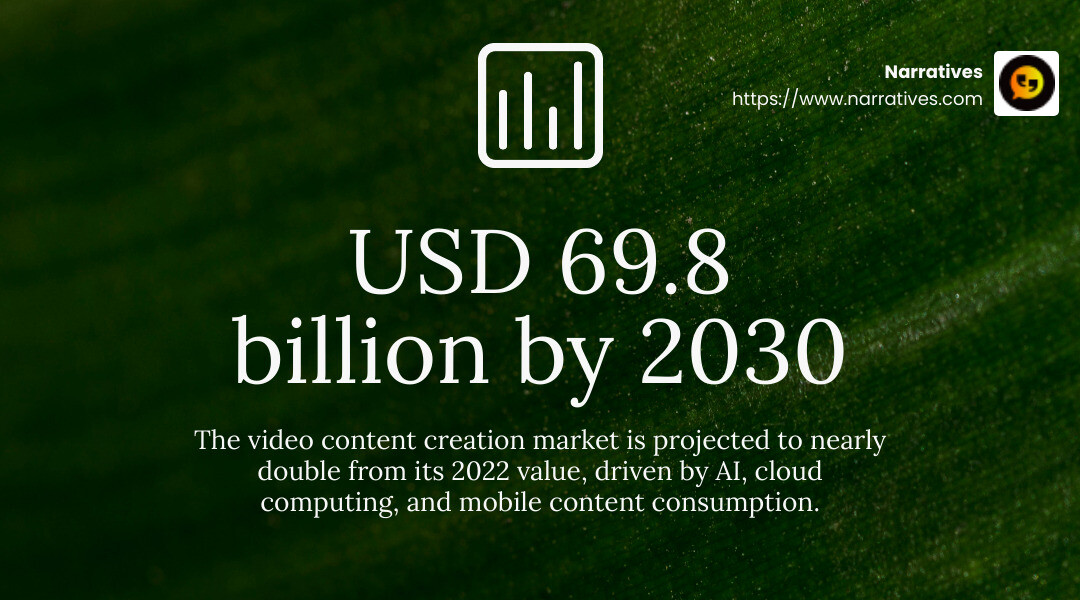 Narratives
https://www.narratives.com

USD 69.8 billion by 2030

The video content creation market is projected to nearly double from its 2022 value, driven by AI, cloud computing, and mobile content consumption.