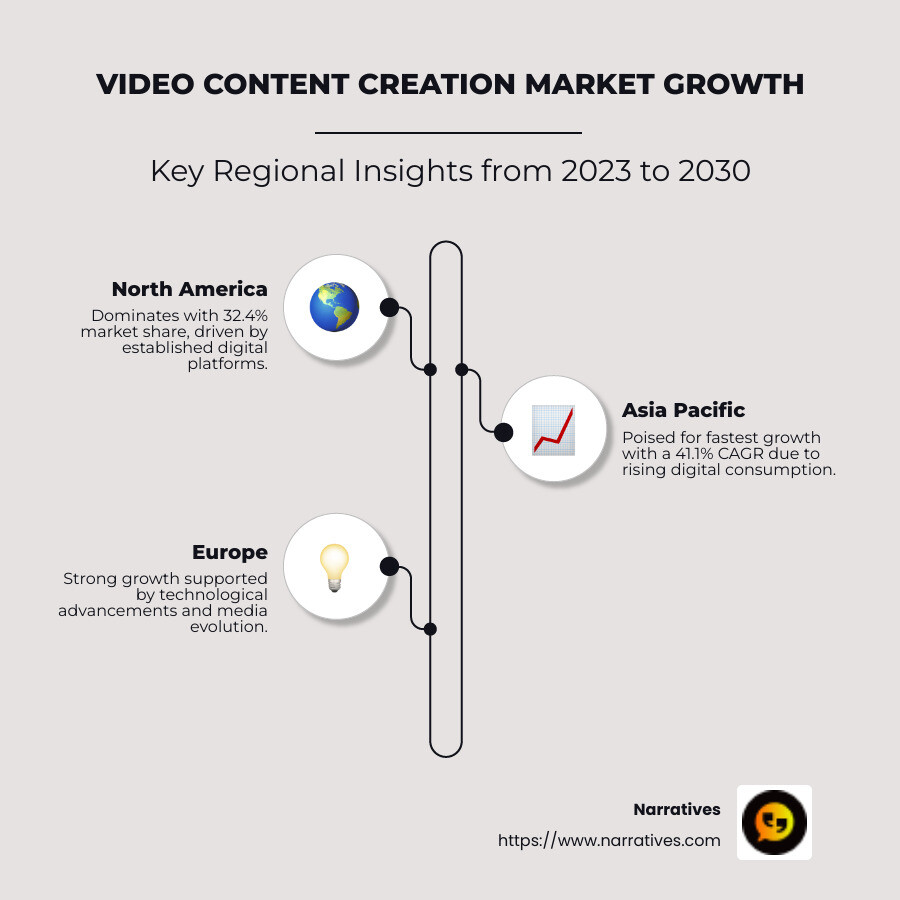 VIDEO CONTENT CREATION MARKET GROWTH

Key Regional Insights from 2023 to 2030

North America

Dominates with 32.4% market share, driven by established digital platforms.

Asia Pacific

Poised for fastest growth with a 41.1% CAGR due to rising digital consumption.

Europe

Strong growth supported by technological advancements and media evolution.

Narratives

https://www.narratives.com