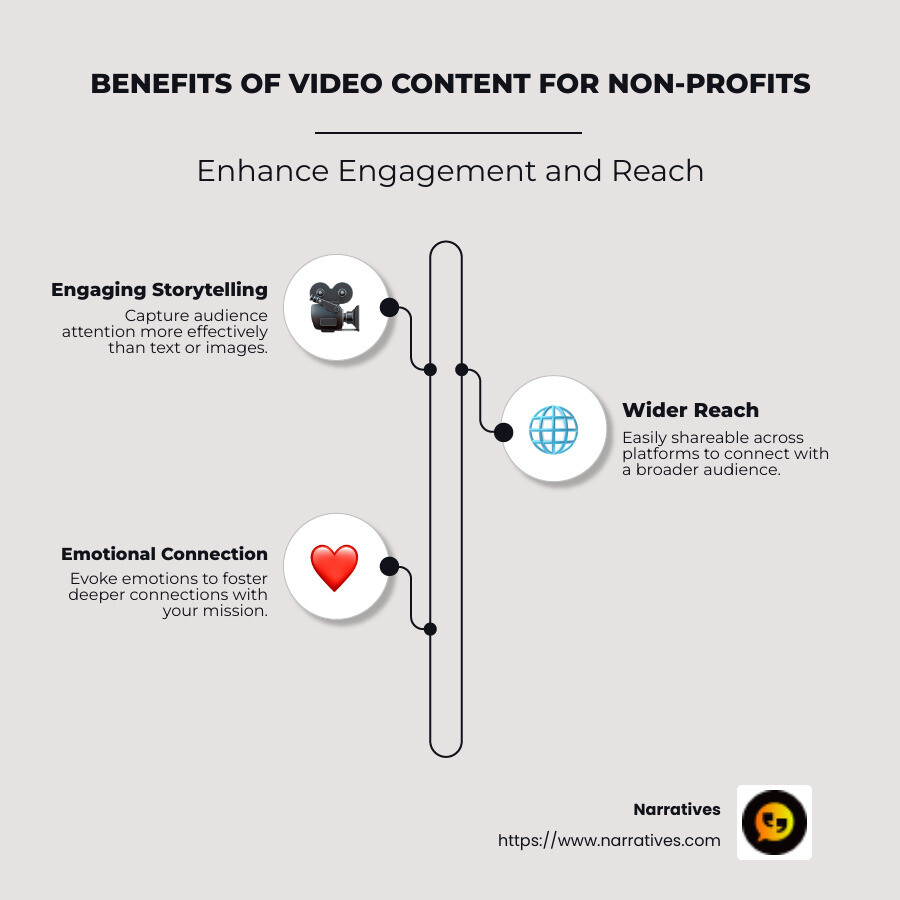 BENEFITS OF VIDEO CONTENT FOR NON-PROFITS

Enhance Engagement and Reach

Engaging Storytelling
Capture audience attention more effectively than text or images.

Wider Reach
Easily shareable across platforms to connect with a broader audience.

Emotional Connection
Evoke emotions to foster deeper connections with your mission.

Narratives
https://www.narratives.com