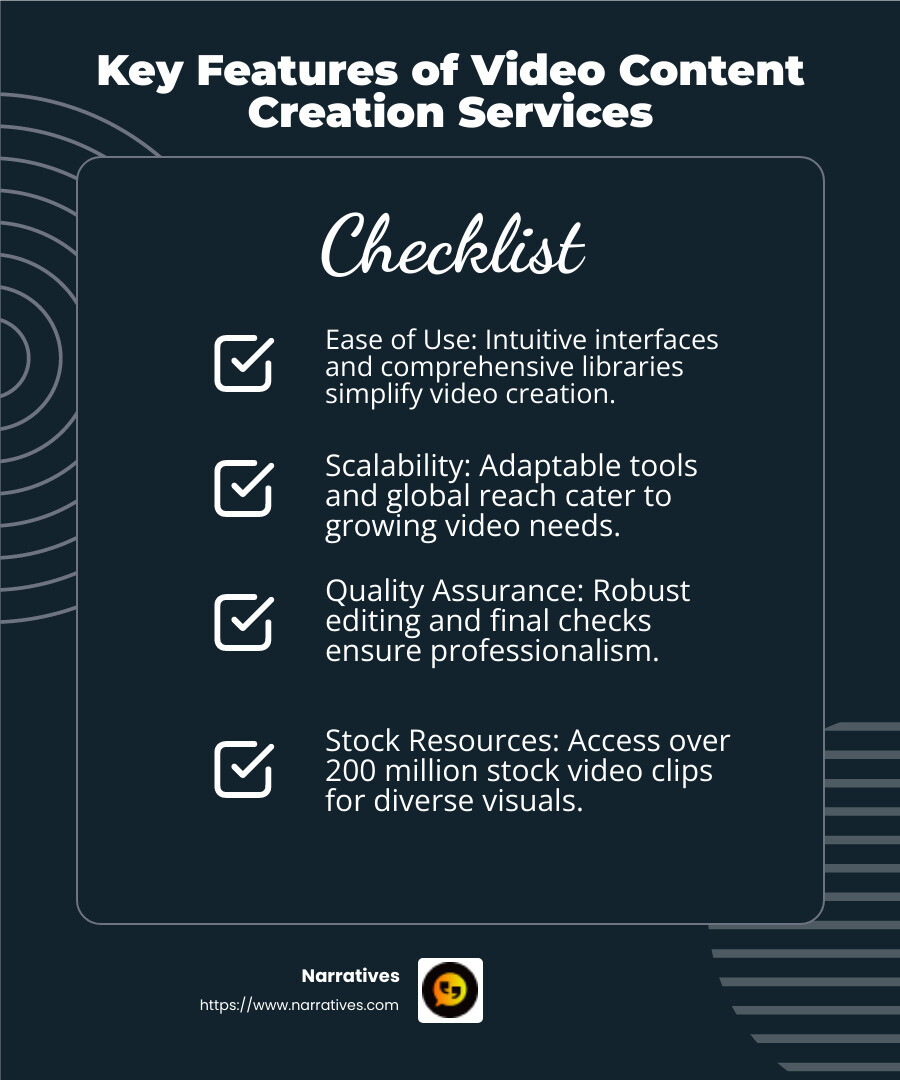 Key Features of Video Content Creation Services

Checklist

Ease of Use: Intuitive interfaces and comprehensive libraries simplify video creation.

Scalability: Adaptable tools and global reach cater to growing video needs.

Quality Assurance: Robust editing and final checks ensure professionalism.

Stock Resources: Access over 200 million stock video clips for diverse visuals.

Narratives
https://www.narratives.com