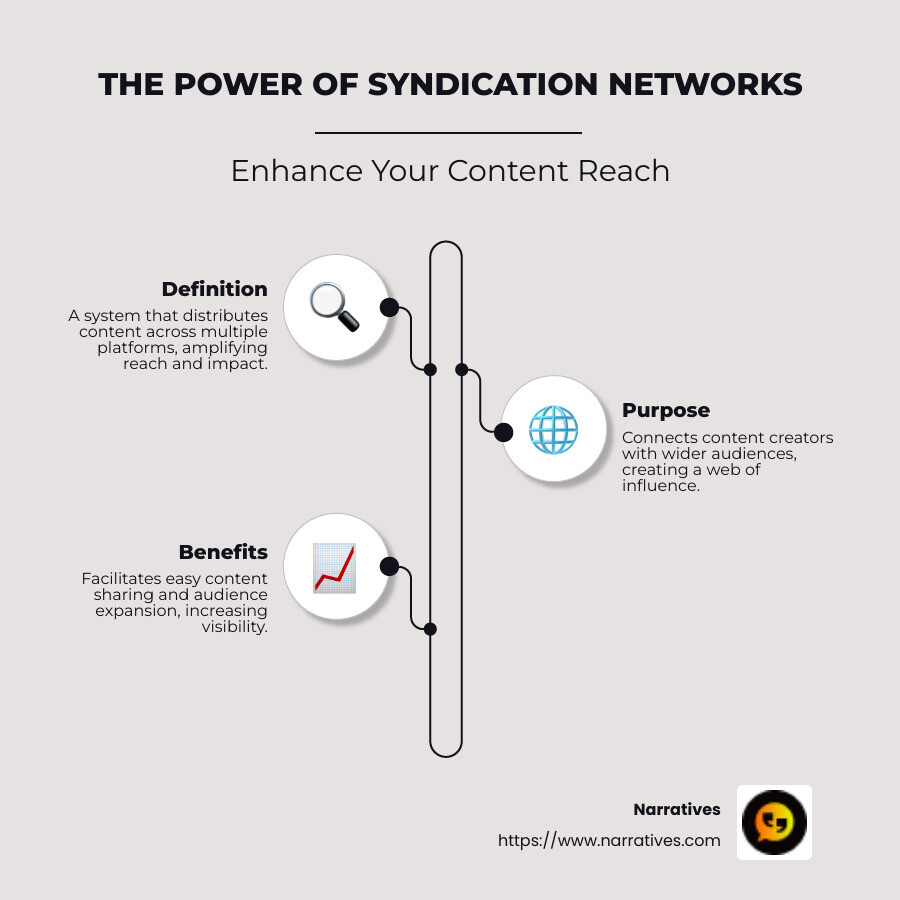 THE POWER OF SYNDICATION NETWORKS

Enhance Your Content Reach

Definition
A system that distributes content across multiple platforms, amplifying reach and impact.

Purpose
Connects content creators with wider audiences, creating a web of influence.

Benefits
Facilitates easy content sharing and audience expansion, increasing visibility.

Narratives
https://www.narratives.com