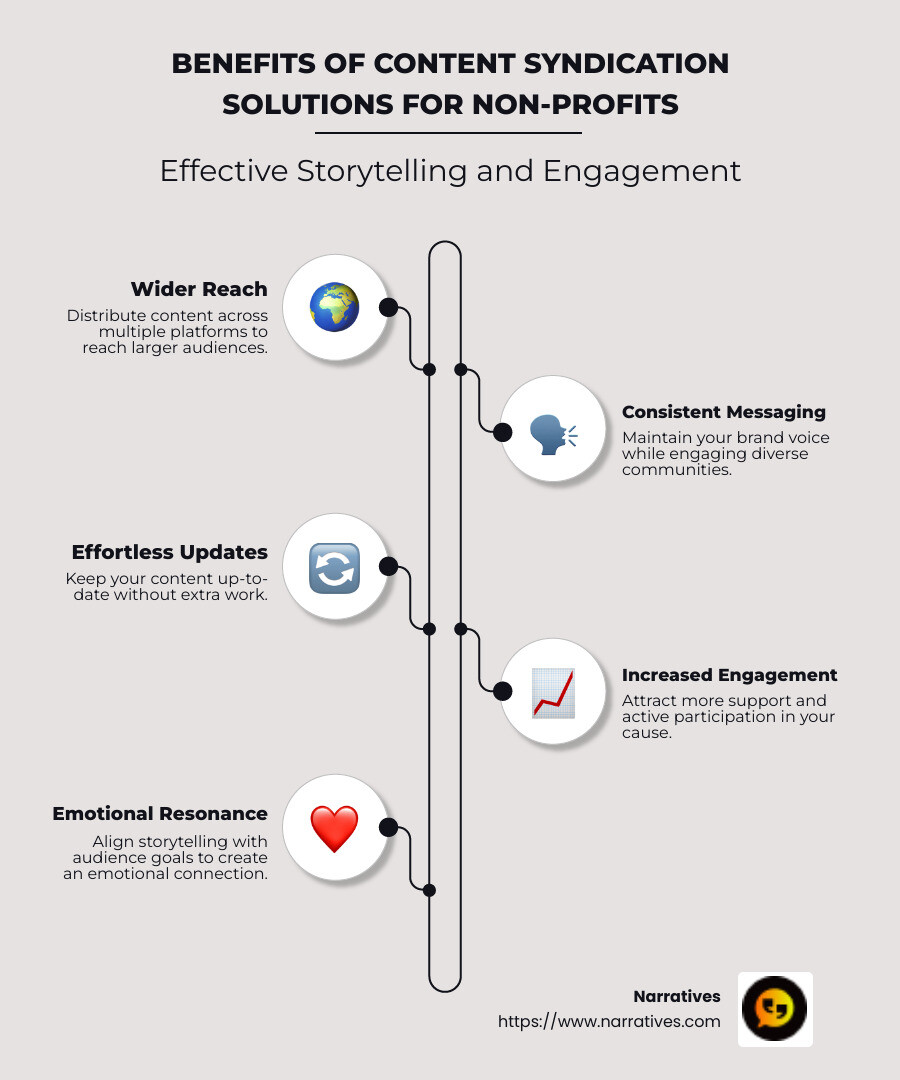 BENEFITS OF CONTENT SYNDICATION SOLUTIONS FOR NON-PROFITS

Effective Storytelling and Engagement

Wider Reach
Distribute content across multiple platforms to reach larger audiences.

Consistent Messaging
Maintain your brand voice while engaging diverse communities.

Effortless Updates
Keep your content up-to-date without extra work.

Increased Engagement
Attract more support and active participation in your cause.

Emotional Resonance
Align storytelling with audience goals to create an emotional connection.

Narratives
https://www.narratives.com