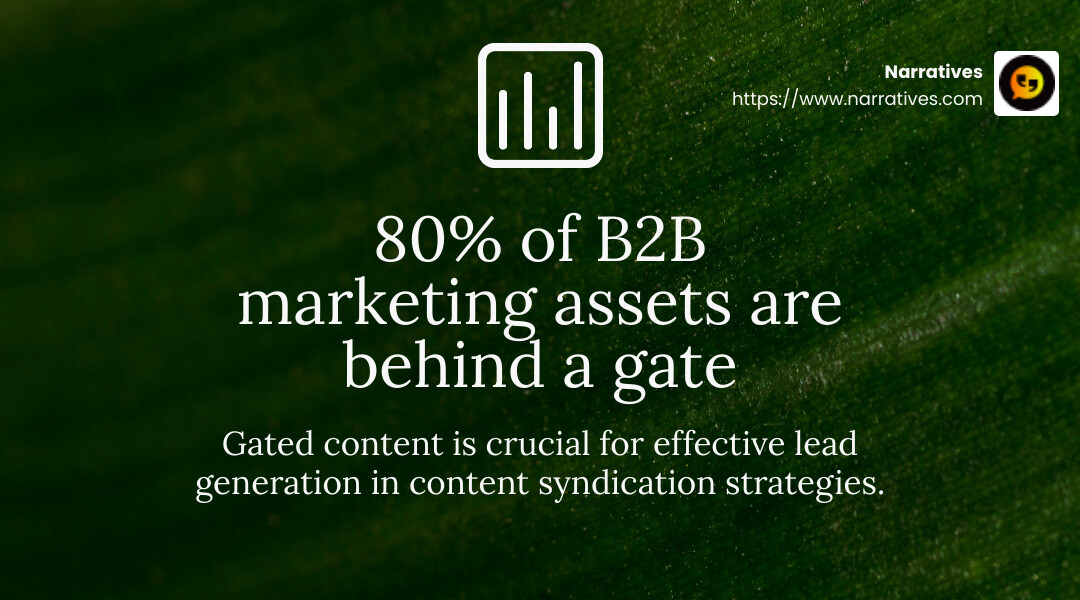 Narratives
https://www.narratives.com

80% of B2B marketing assets are behind a gate

Gated content is crucial for effective lead generation in content syndication strategies.