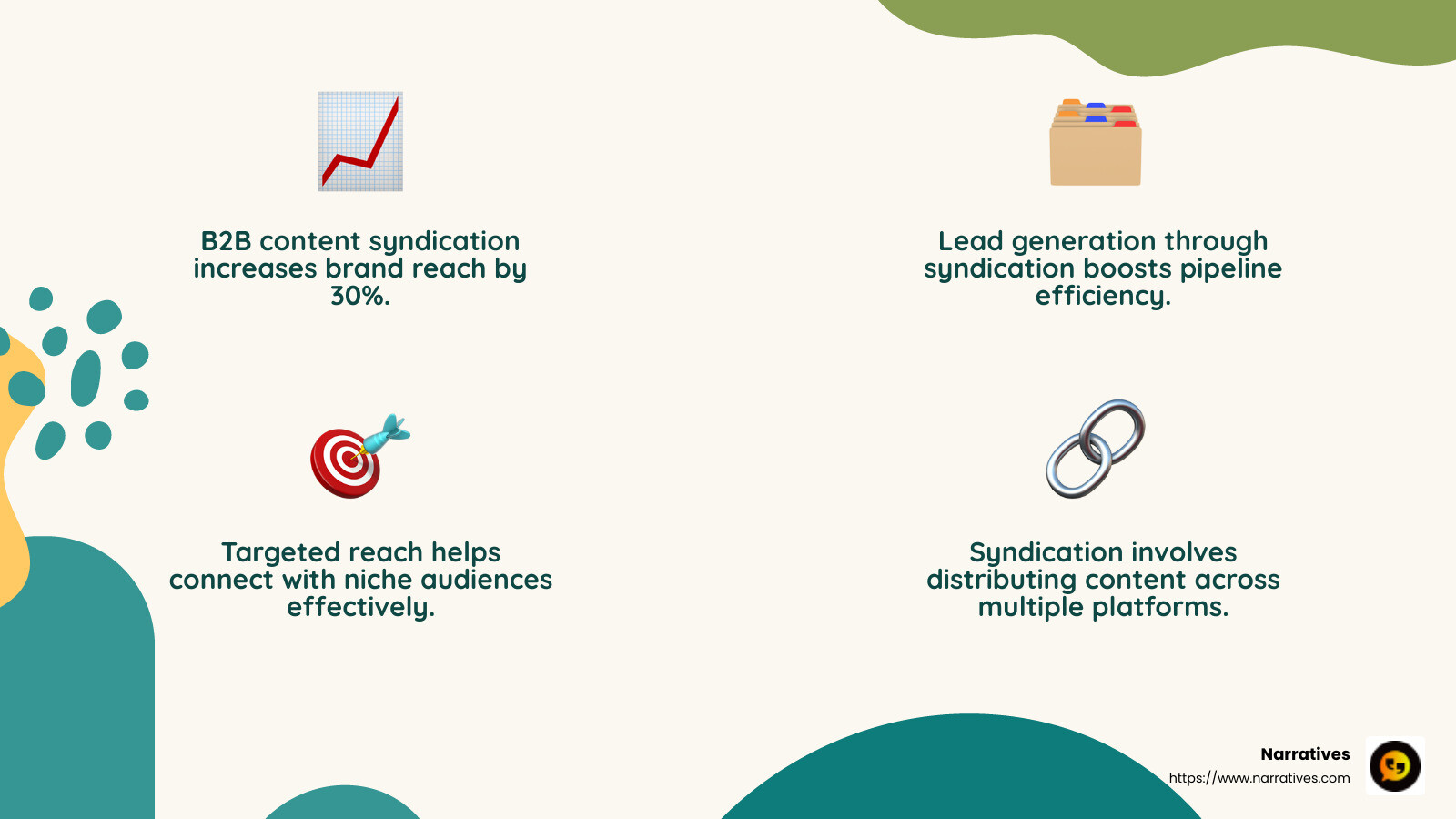 B2B content syndication increases brand reach by 30%.

Lead generation through syndication boosts pipeline efficiency.

Targeted reach helps connect with niche audiences effectively.

Syndication involves distributing content across multiple platforms.

Narratives
https://www.narratives.com