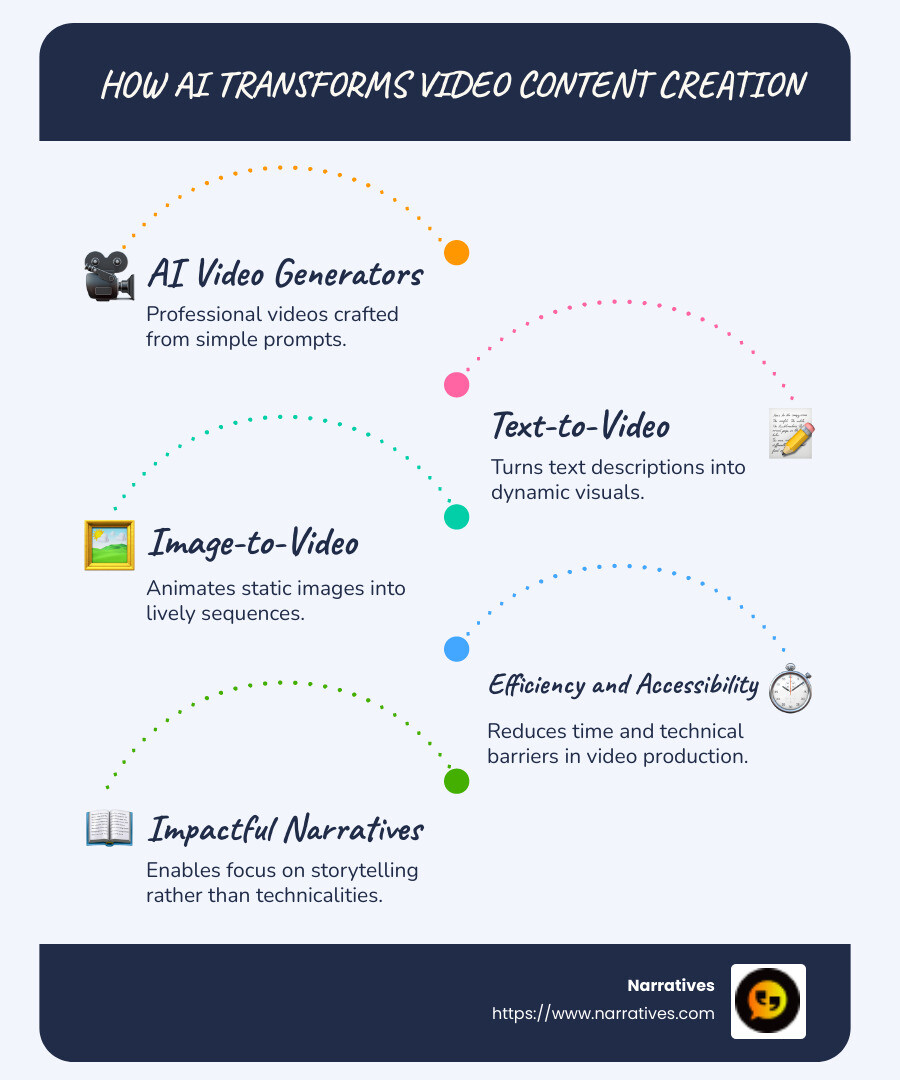 HOW AI TRANSFORMS VIDEO CONTENT CREATION

AI Video Generators

Professional videos crafted from simple prompts.

Text-to-Video

Turns text descriptions into dynamic visuals.

Image-to-Video

Animates static images into lively sequences.

Efficiency and Accessibility

Reduces time and technical barriers in video production.

Impactful Narratives

Enables focus on storytelling rather than technicalities.

Narratives
https://www.narratives.com