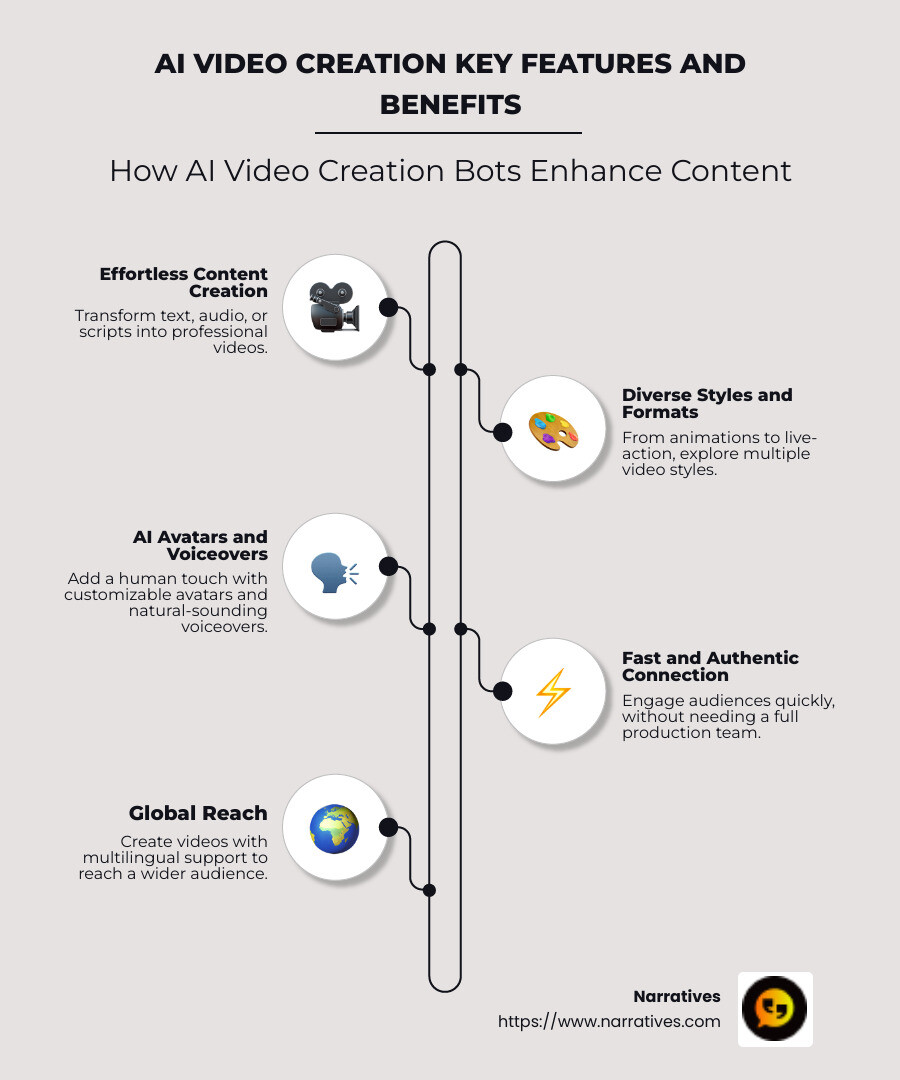 AI VIDEO CREATION KEY FEATURES AND BENEFITS

How AI Video Creation Bots Enhance Content

Effortless Content Creation
Transform text, audio, or scripts into professional videos.

Diverse Styles and Formats
From animations to live-action, explore multiple video styles.

AI Avatars and Voiceovers
Add a human touch with customizable avatars and natural-sounding voiceovers.

Fast and Authentic Connection
Engage audiences quickly, without needing a full production team.

Global Reach
Create videos with multilingual support to reach a wider audience.

Narratives
https://www.narratives.com