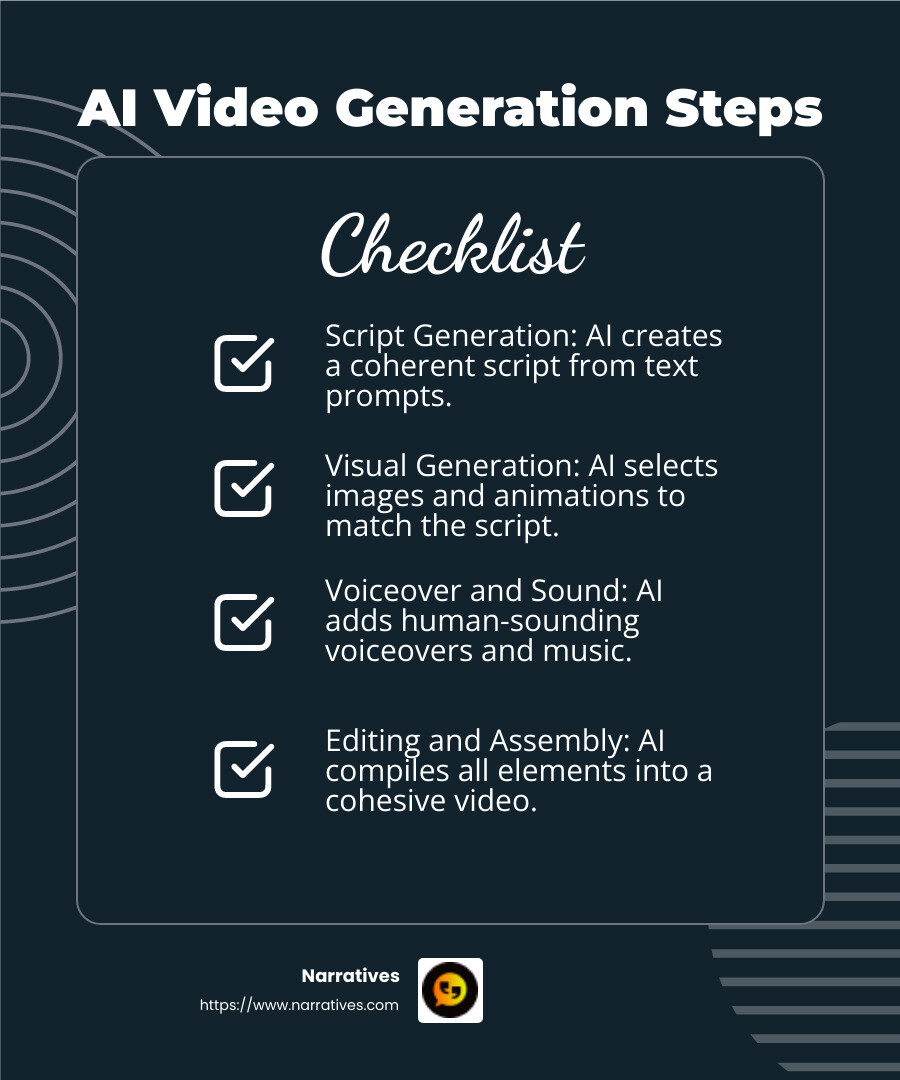 AI Video Generation Steps

Checklist

Script Generation: AI creates a coherent script from text prompts.

Visual Generation: AI selects images and animations to match the script.

Voiceover and Sound: AI adds human-sounding voiceovers and music.

Editing and Assembly: AI compiles all elements into a cohesive video.

Narratives
https://www.narratives.com