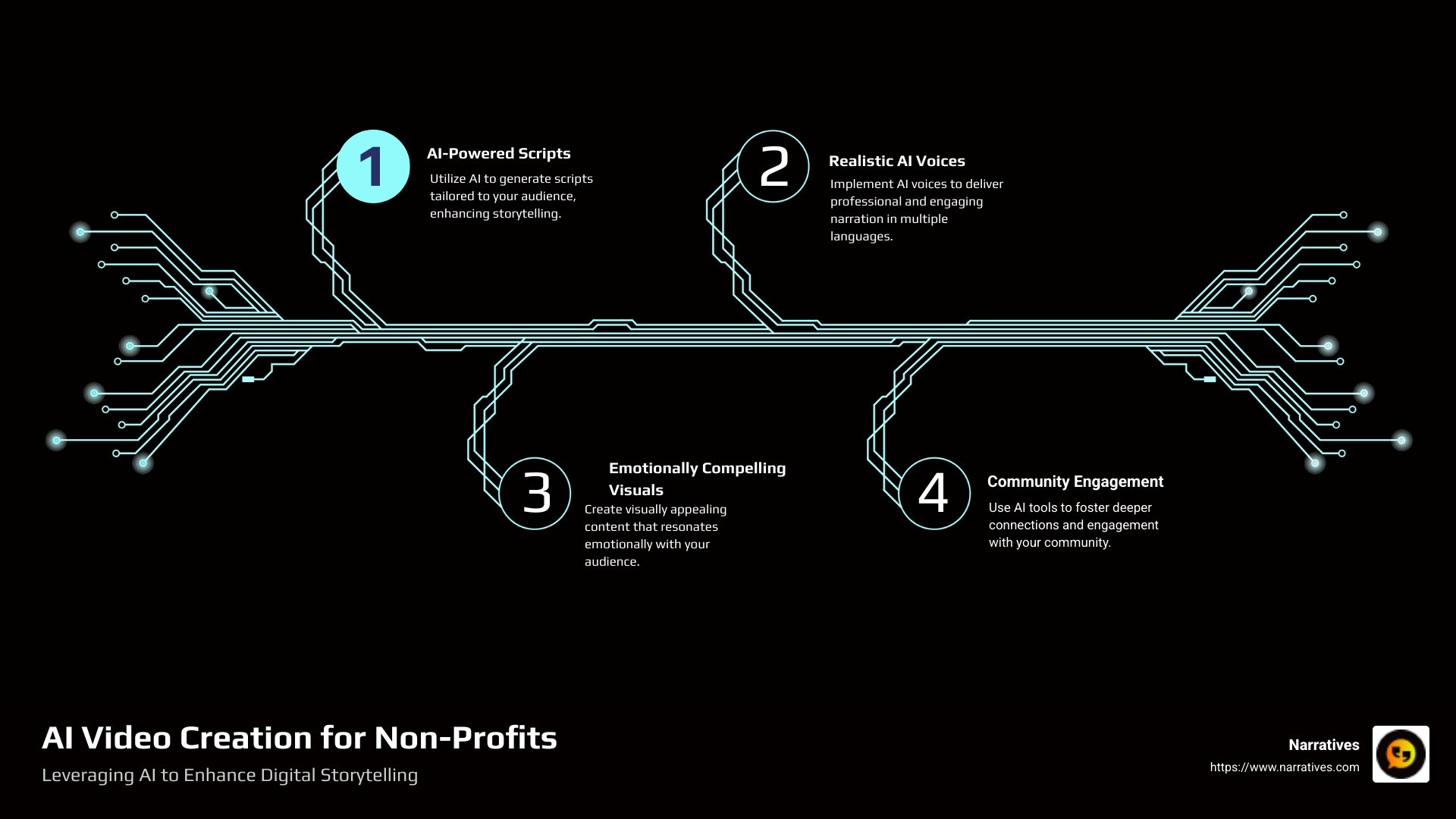 1

AI-Powered Scripts

Utilize AI to generate scripts tailored to your audience, enhancing storytelling.

2

Realistic AI Voices

Implement AI voices to deliver professional and engaging narration in multiple languages.

3

Emotionally Compelling Visuals

Create visually appealing content that resonates emotionally with your audience.

4

Community Engagement

Use AI tools to foster deeper connections and engagement with your community.

AI Video Creation for Non-Profits

Leveraging AI to Enhance Digital Storytelling

Narratives

https://www.narratives.com