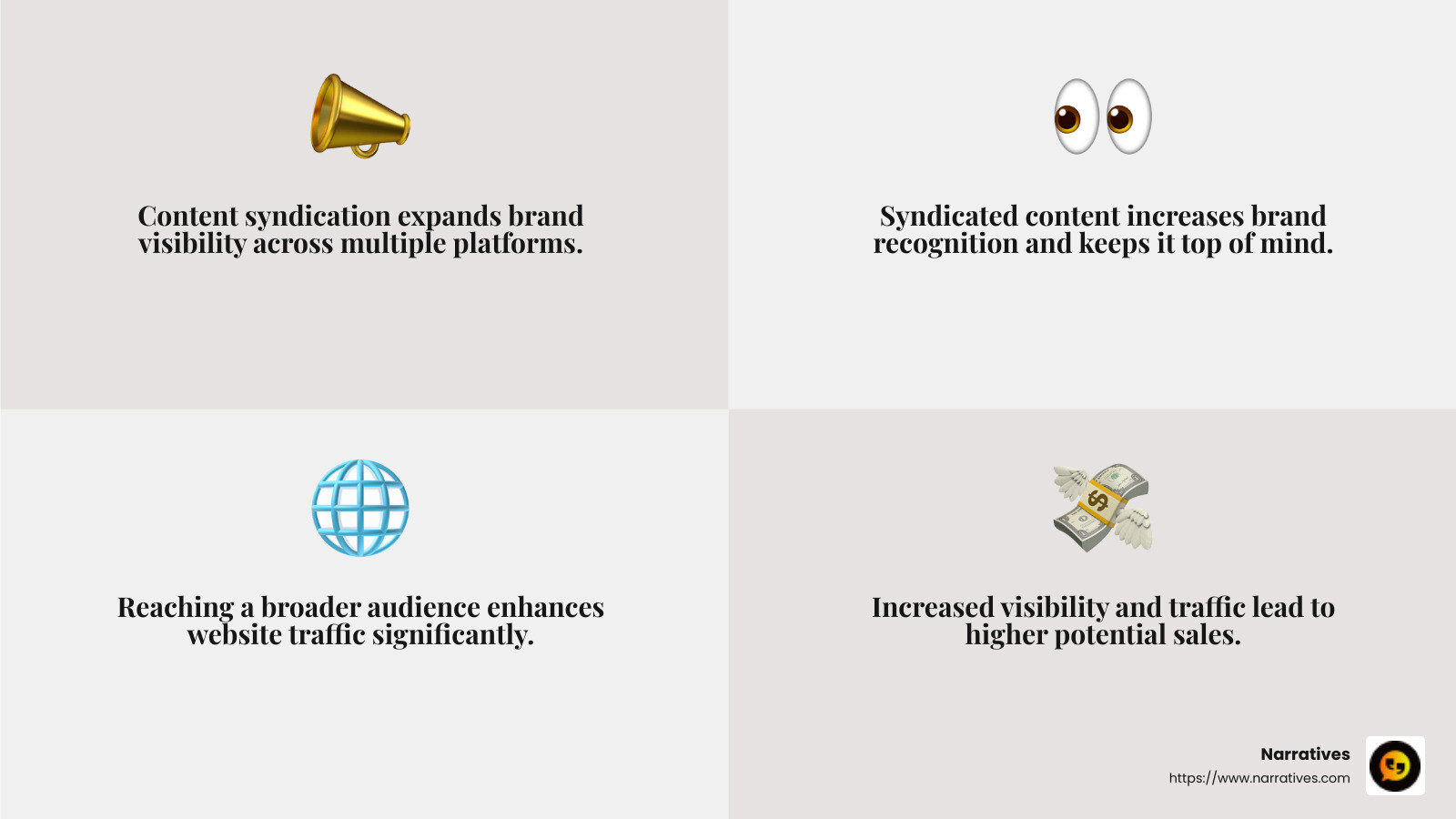 Content syndication expands brand visibility across multiple platforms.

Syndicated content increases brand recognition and keeps it top of mind.

Reaching a broader audience enhances website traffic significantly.

Increased visibility and traffic lead to higher potential sales.

Narratives
https://www.narratives.com