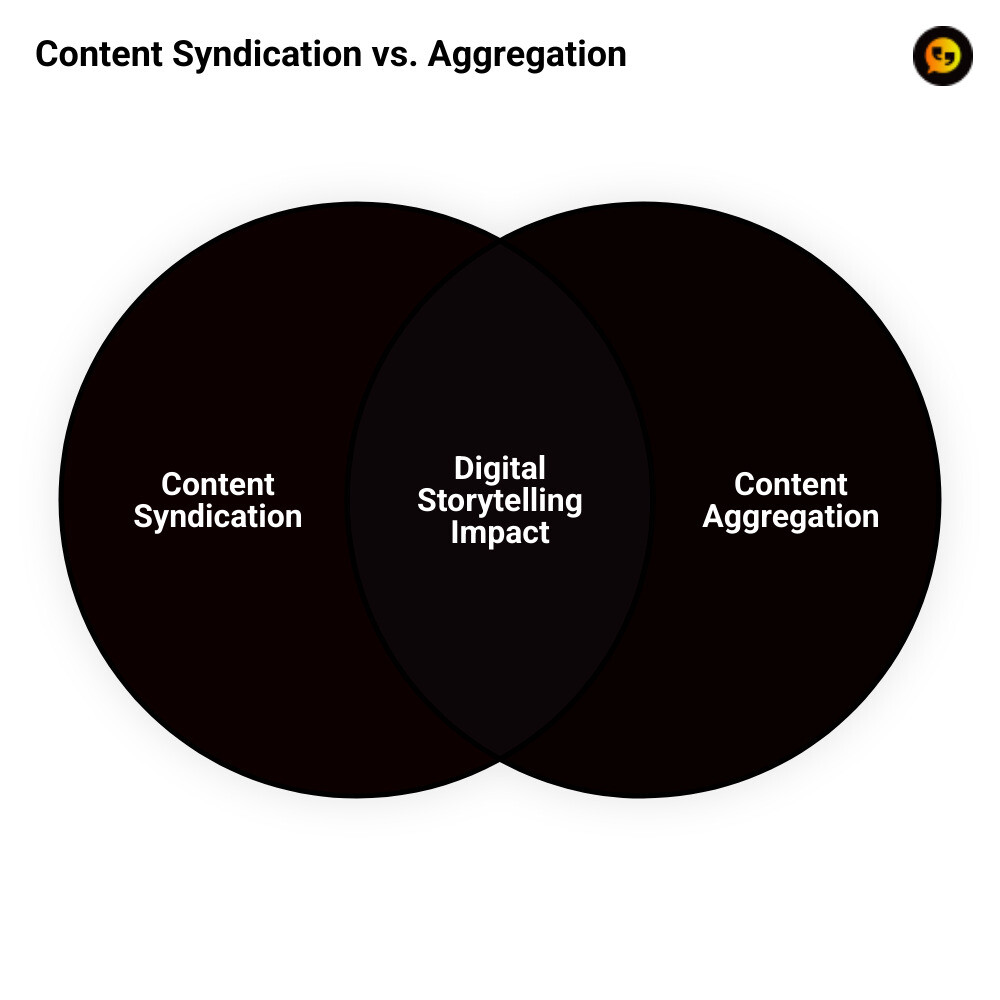 Content Syndication vs. Aggregation

Content Syndication

Digital Storytelling Impact

Content Aggregation