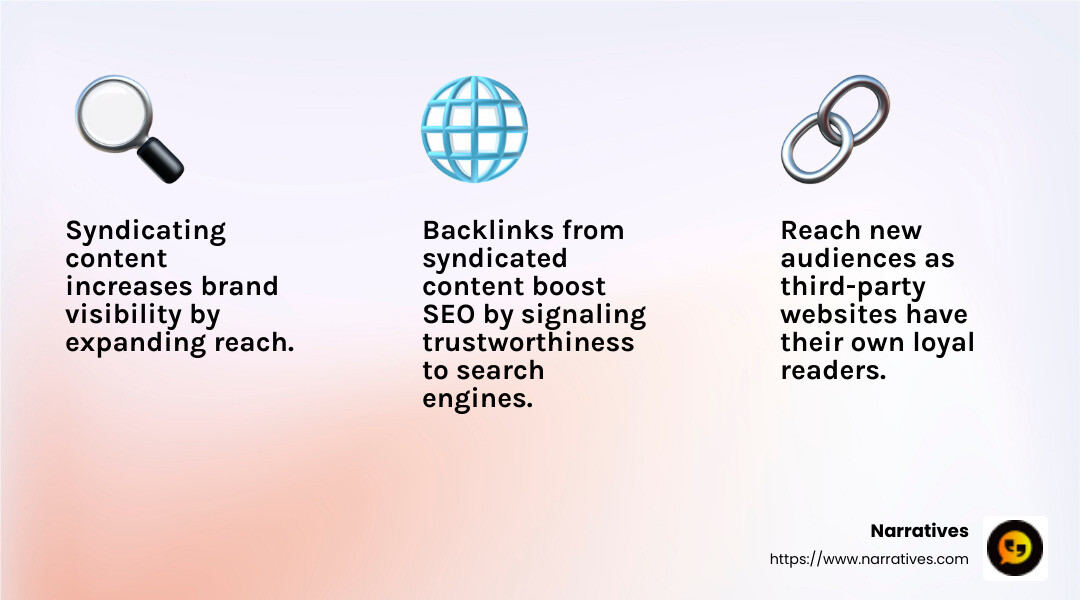 Syndicating content increases brand visibility by expanding reach.

Backlinks from syndicated content boost SEO by signaling trustworthiness to search engines.

Reach new audiences as third-party websites have their own loyal readers.

Narratives
https://www.narratives.com