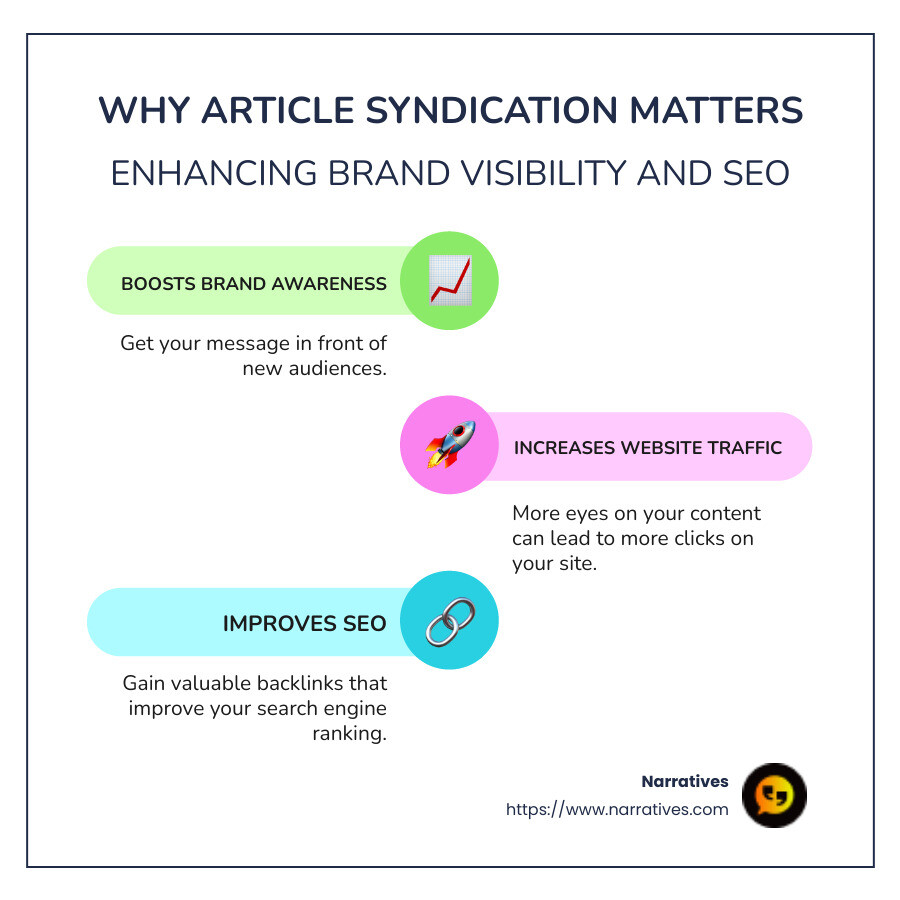 WHY ARTICLE SYNDICATION MATTERS

ENHANCING BRAND VISIBILITY AND SEO

BOOSTS BRAND AWARENESS

Get your message in front of new audiences.

INCREASES WEBSITE TRAFFIC

More eyes on your content can lead to more clicks on your site.

IMPROVES SEO

Gain valuable backlinks that improve your search engine ranking.

Narratives
https://www.narratives.com