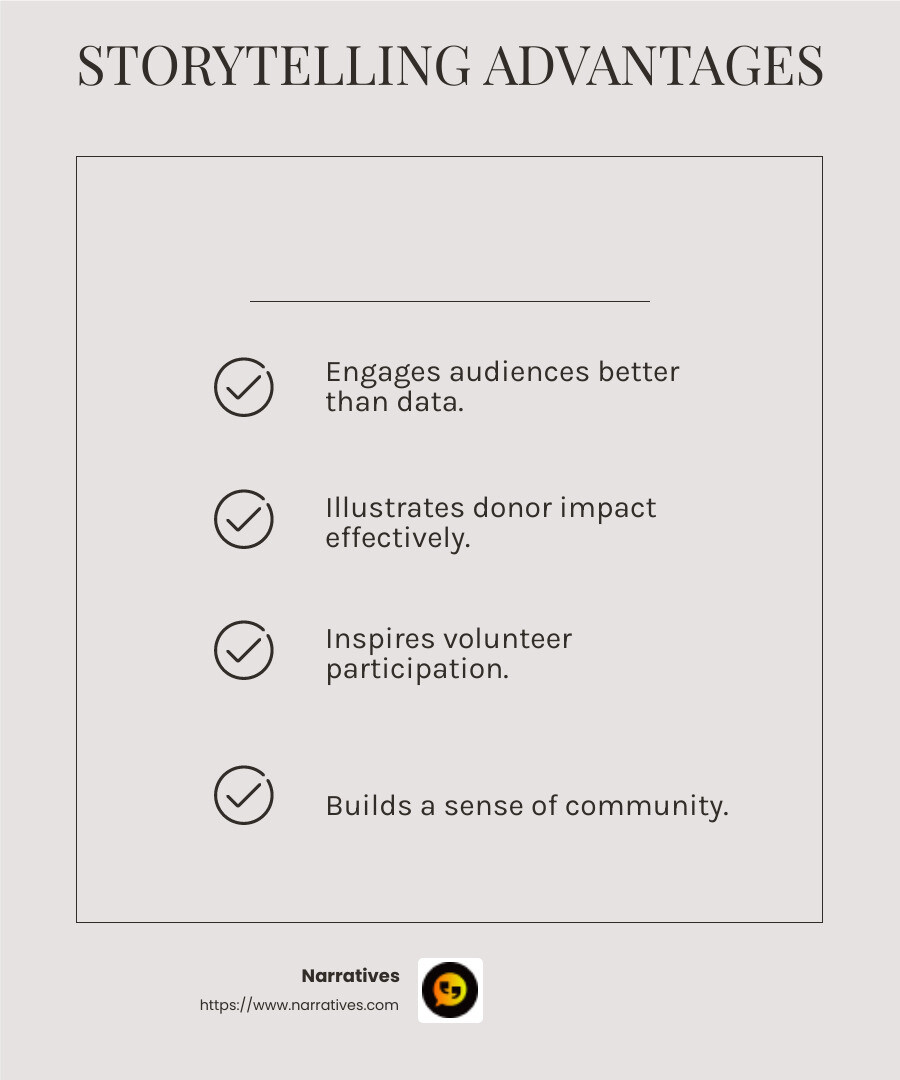 STORYTELLING ADVANTAGES

Engages audiences better than data.

Illustrates donor impact effectively.

Inspires volunteer participation.

Builds a sense of community.

Narratives
https://www.narratives.com