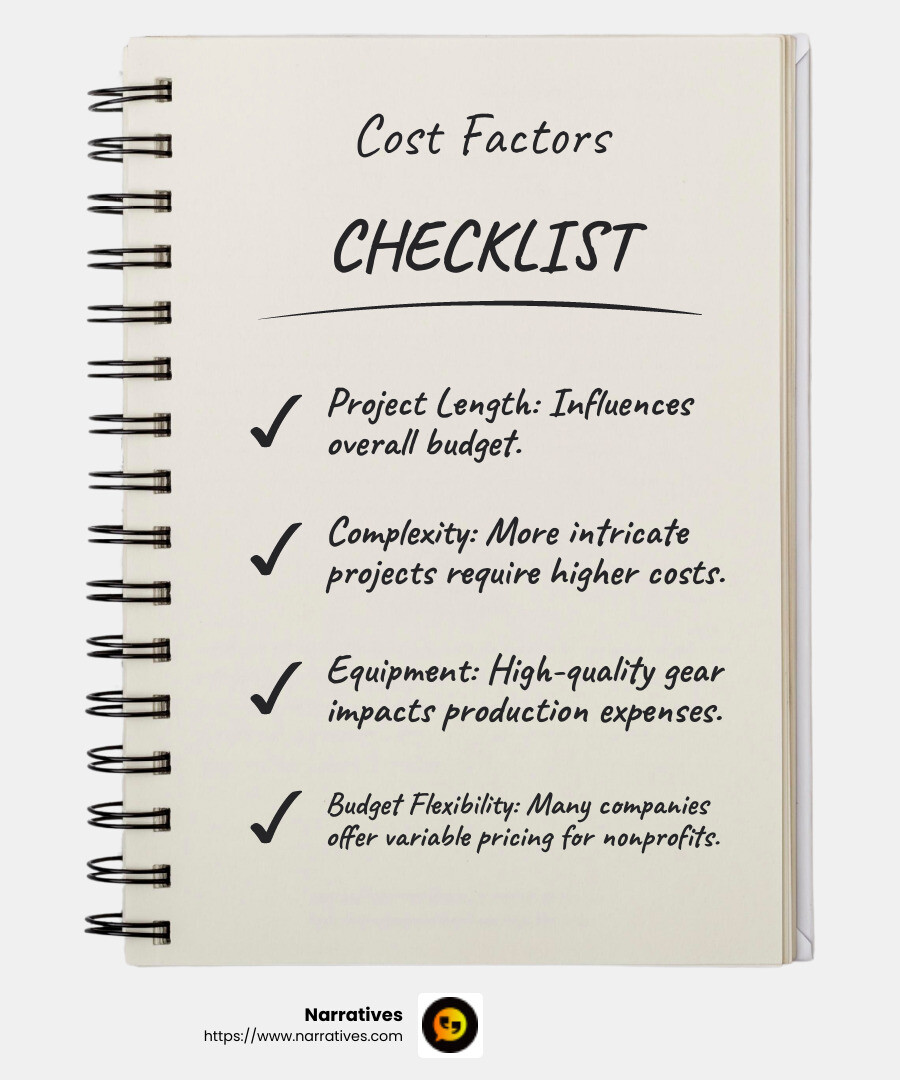 Cost Factors

CHECKLIST

✓ Project Length: Influences overall budget.

✓ Complexity: More intricate projects require higher costs.

✓ Equipment: High-quality gear impacts production expenses.

✓ Budget Flexibility: Many companies offer variable pricing for nonprofits.

Narratives
https://www.narratives.com