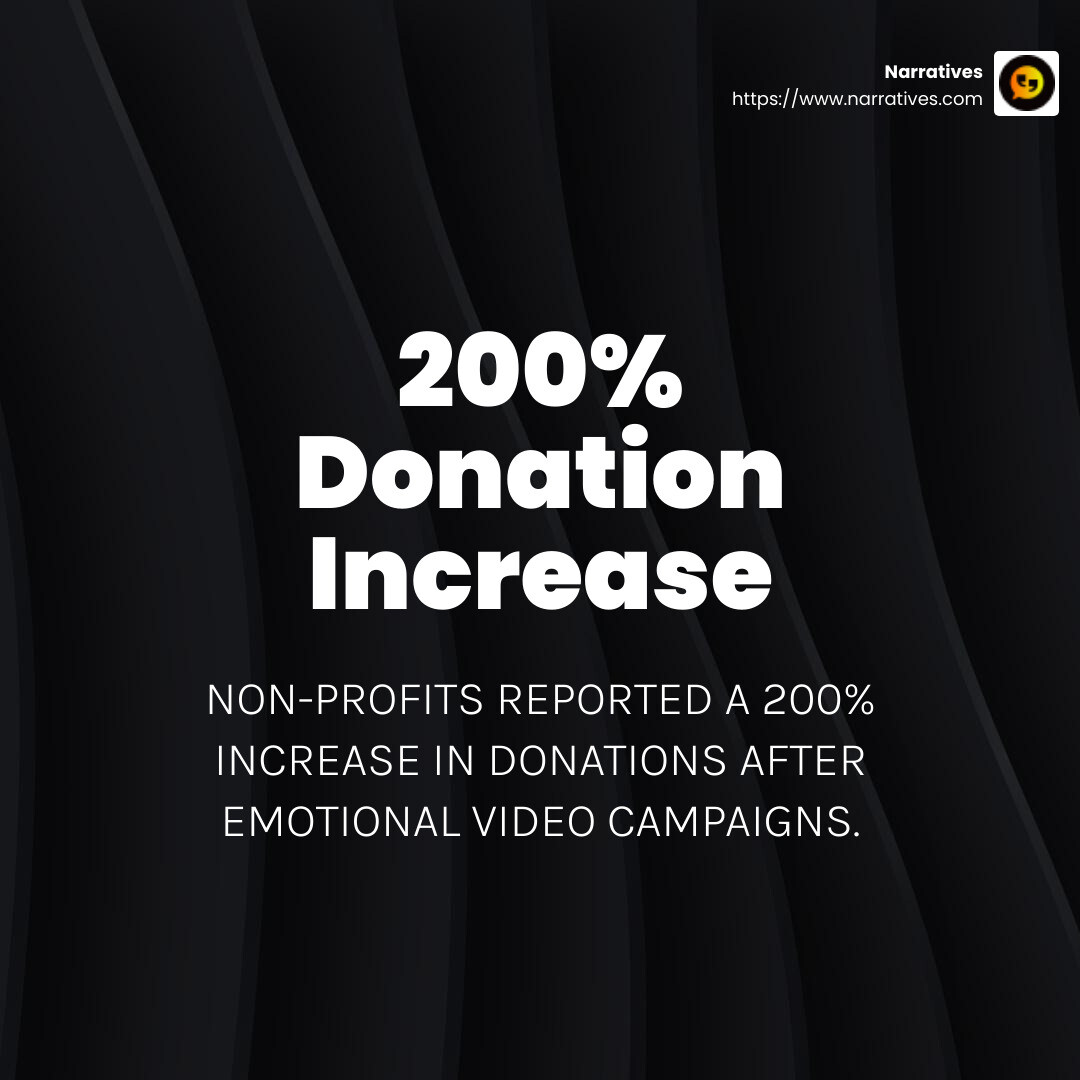 Narratives
https://www.narratives.com

200%
Donation
Increase

NON-PROFITS REPORTED A 200% INCREASE IN DONATIONS AFTER EMOTIONAL VIDEO CAMPAIGNS.