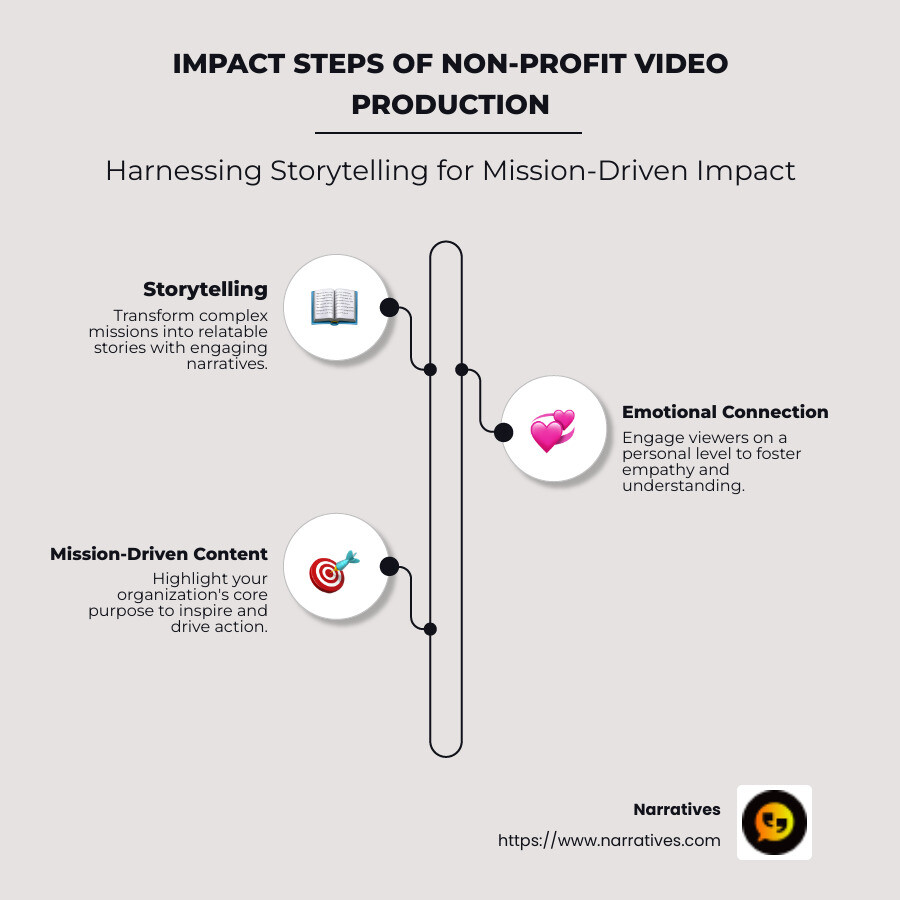 IMPACT STEPS OF NON-PROFIT VIDEO PRODUCTION

Harnessing Storytelling for Mission-Driven Impact

Storytelling
Transform complex missions into relatable stories with engaging narratives.

Emotional Connection
Engage viewers on a personal level to foster empathy and understanding.

Mission-Driven Content
Highlight your organization's core purpose to inspire and drive action.

Narratives
https://www.narratives.com