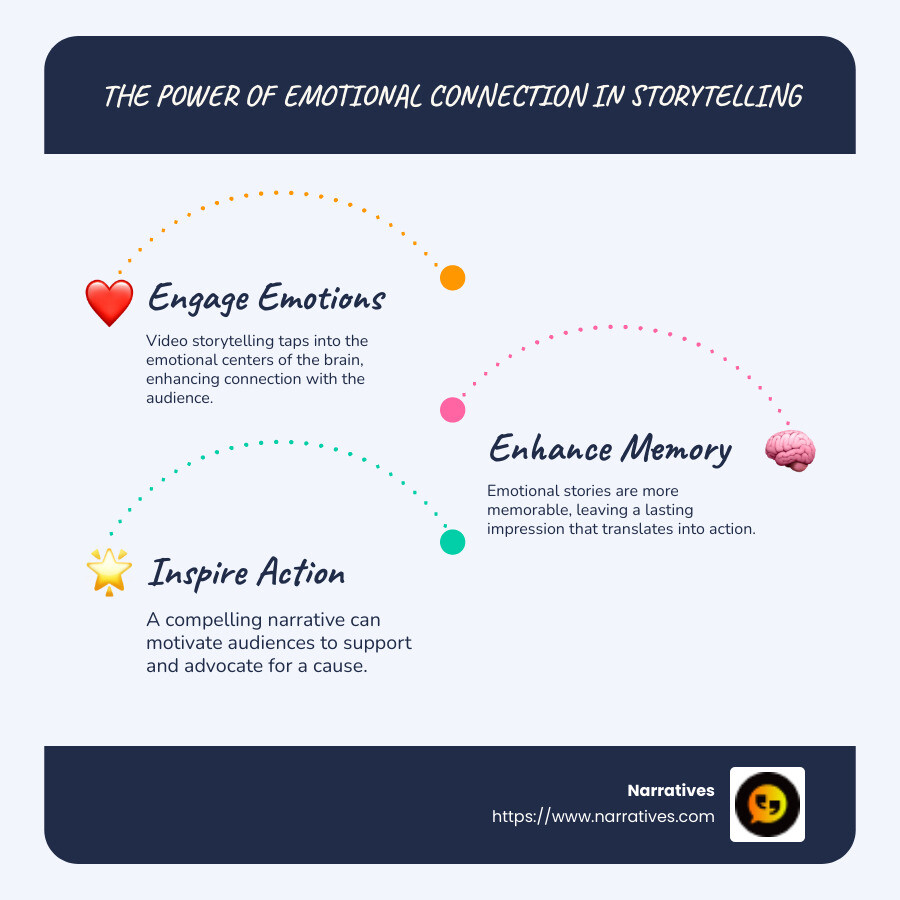 THE POWER OF EMOTIONAL CONNECTION IN STORYTELLING

Engage Emotions

Video storytelling taps into the emotional centers of the brain, enhancing connection with the audience.

Enhance Memory

Emotional stories are more memorable, leaving a lasting impression that translates into action.

Inspire Action

A compelling narrative can motivate audiences to support and advocate for a cause.

Narratives
https://www.narratives.com