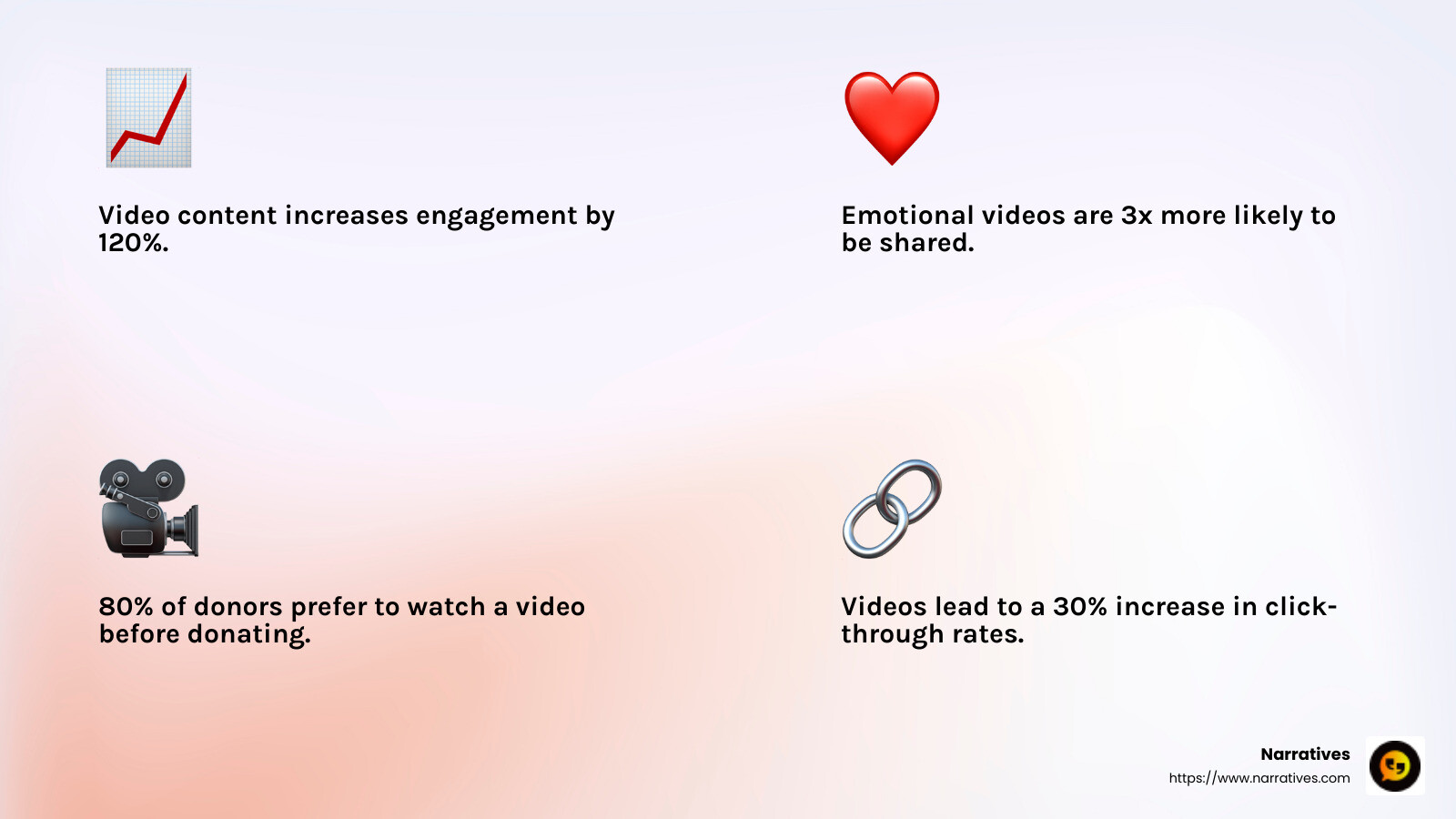 Video content increases engagement by 120%.

Emotional videos are 3x more likely to be shared.

80% of donors prefer to watch a video before donating.

Videos lead to a 30% increase in click-through rates.

Narratives
https://www.narratives.com