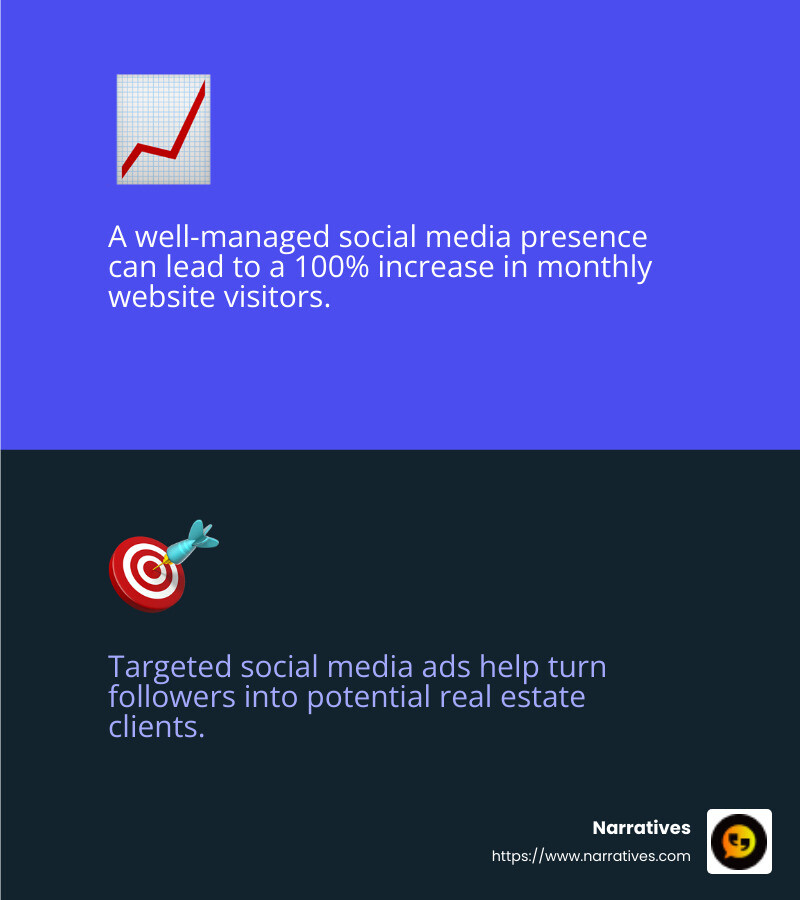 A well-managed social media presence can lead to a 100% increase in monthly website visitors.

Targeted social media ads help turn followers into potential real estate clients.

Narratives
https://www.narratives.com