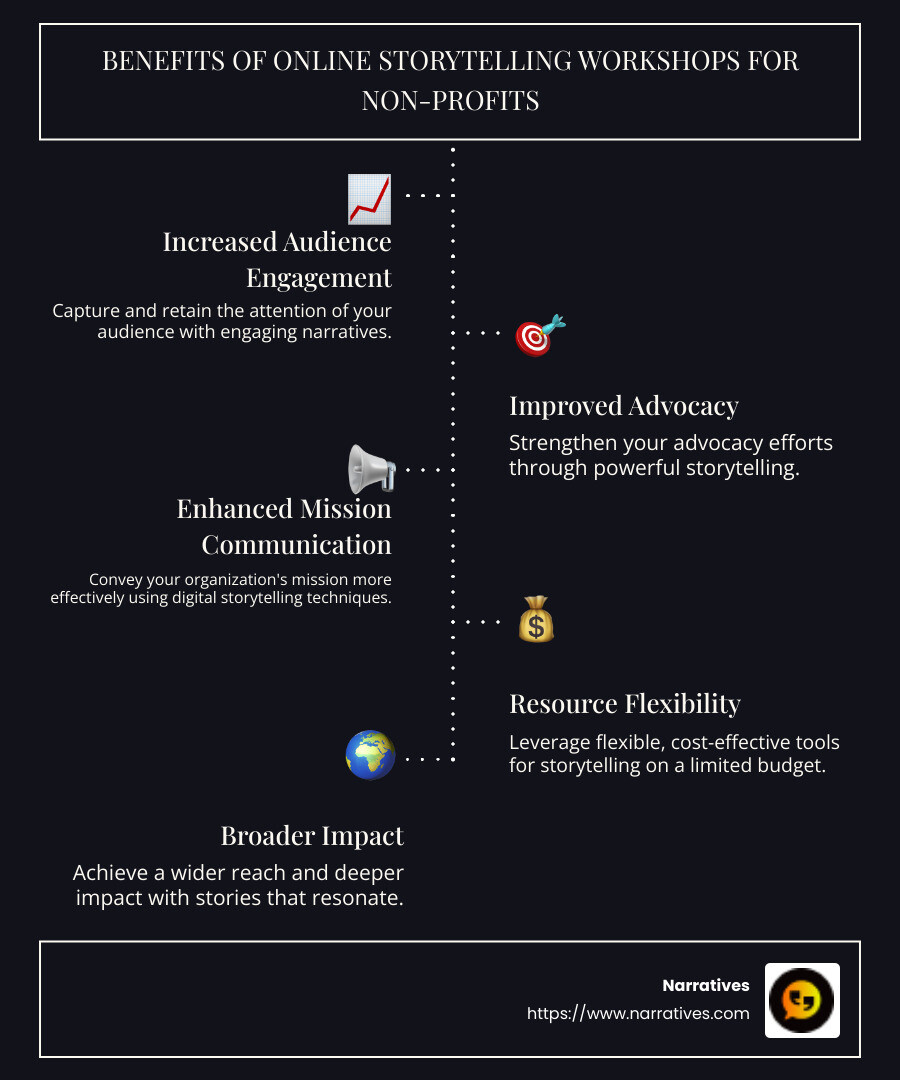 BENEFITS OF ONLINE STORYTELLING WORKSHOPS FOR NON-PROFITS

Increased Audience Engagement

Capture and retain the attention of your audience with engaging narratives.

Improved Advocacy

Strengthen your advocacy efforts through powerful storytelling.

Enhanced Mission Communication

Convey your organization's mission more effectively using digital storytelling techniques.

Resource Flexibility

Leverage flexible, cost-effective tools for storytelling on a limited budget.

Broader Impact

Achieve a wider reach and deeper impact with stories that resonate.

Narratives
https://www.narratives.com