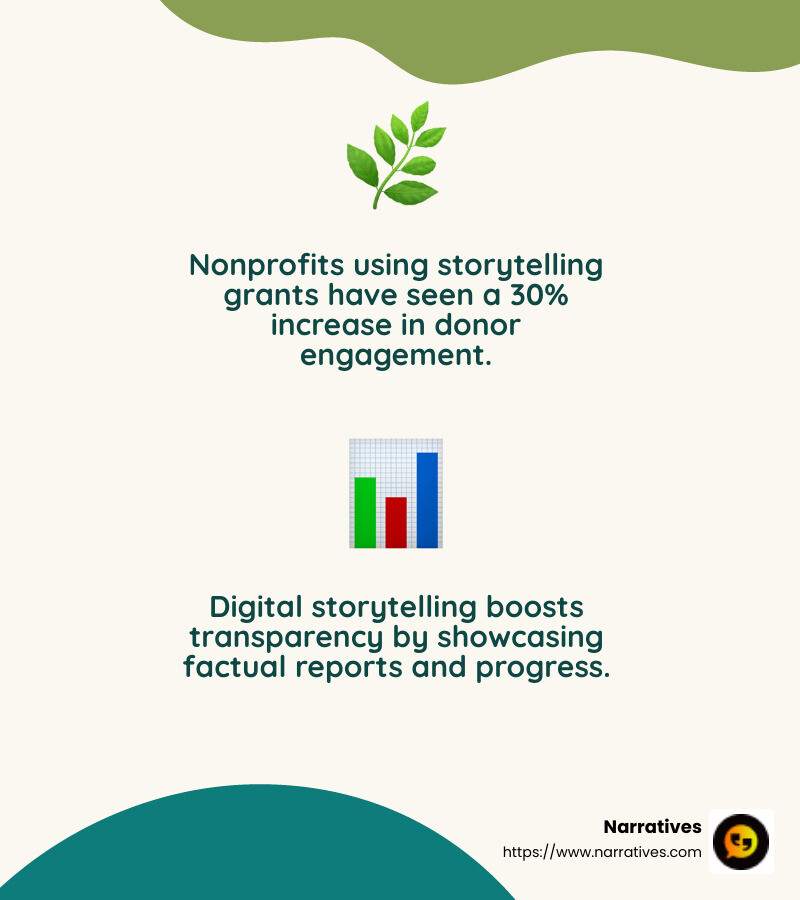 Nonprofits using storytelling grants have seen a 30% increase in donor engagement.

Digital storytelling boosts transparency by showcasing factual reports and progress.

Narratives
https://www.narratives.com