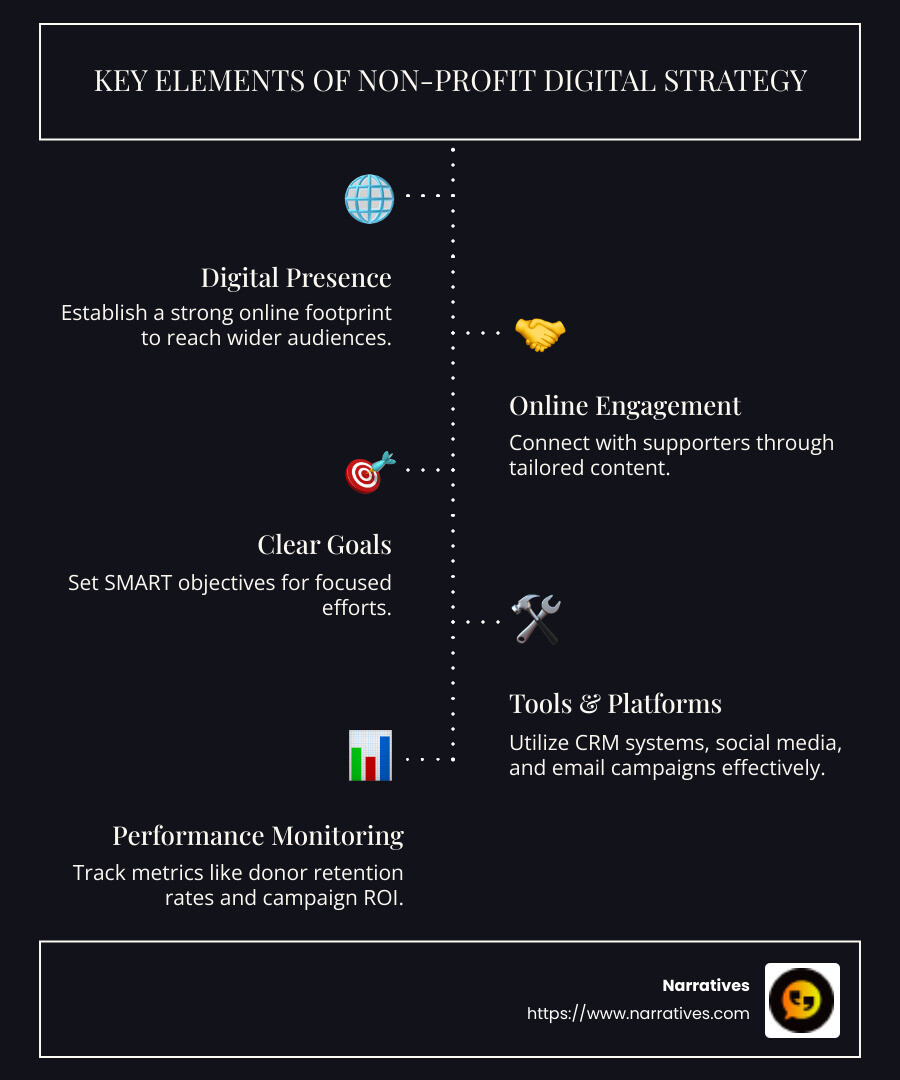 KEY ELEMENTS OF NON-PROFIT DIGITAL STRATEGY

Digital Presence
Establish a strong online footprint to reach wider audiences.

Online Engagement
Connect with supporters through tailored content.

Clear Goals
Set SMART objectives for focused efforts.

Tools & Platforms
Utilize CRM systems, social media, and email campaigns effectively.

Performance Monitoring
Track metrics like donor retention rates and campaign ROI.

Narratives
https://www.narratives.com