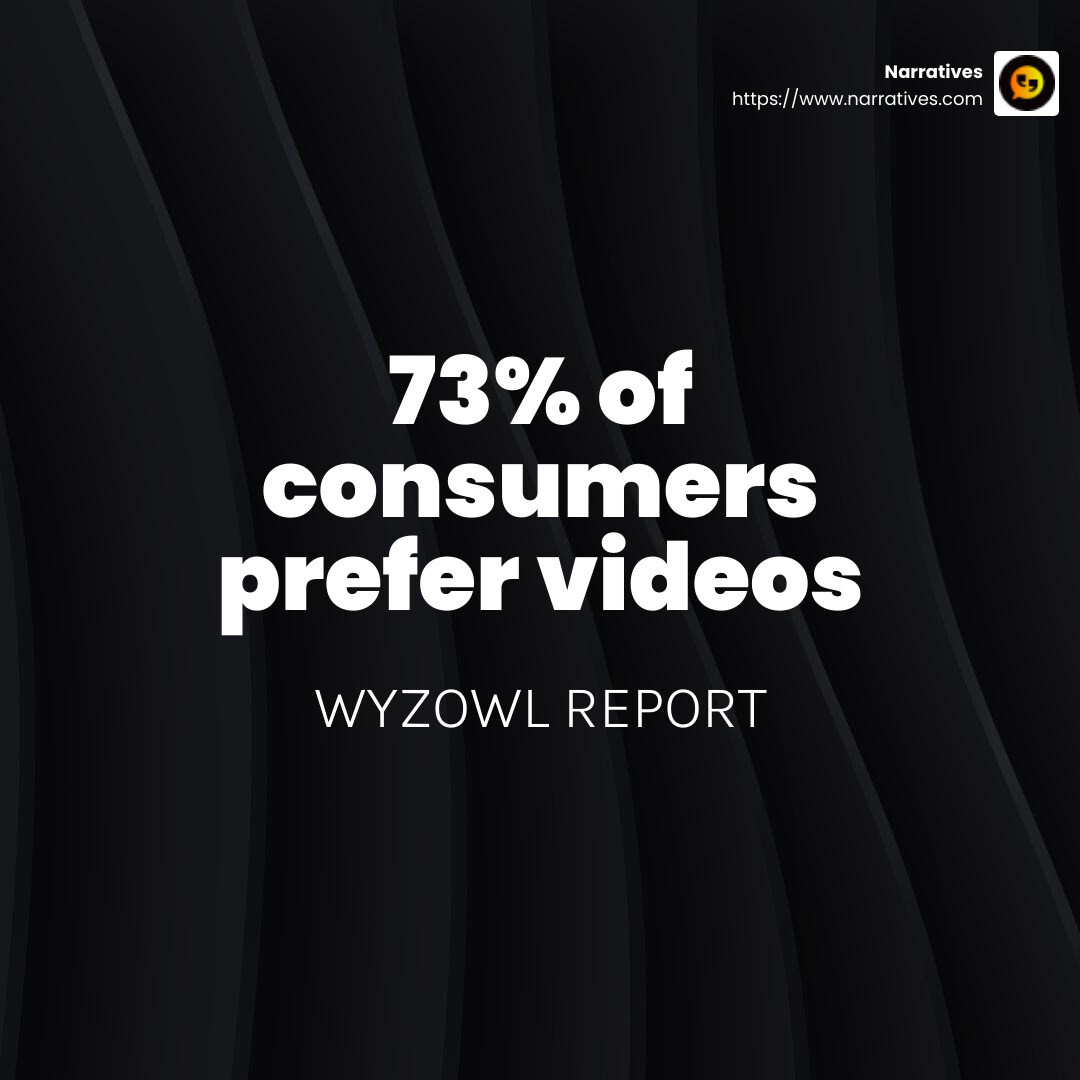 Narratives
https://www.narratives.com

73% of consumers prefer videos

WYZOWL REPORT