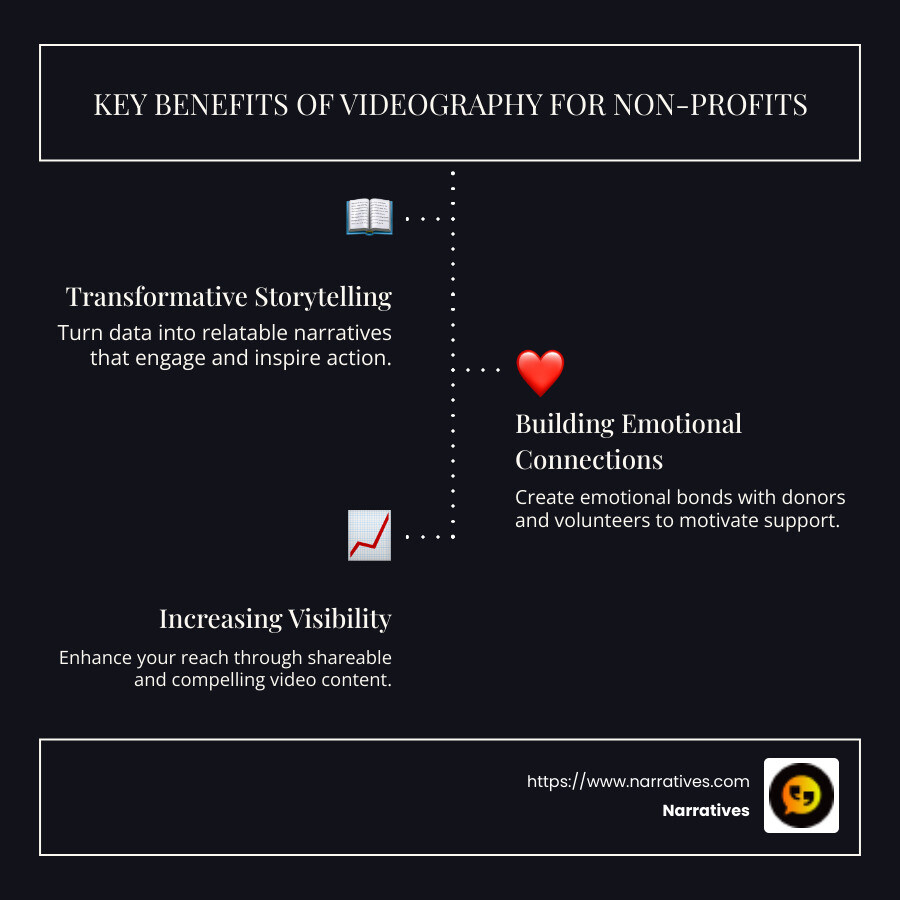 KEY BENEFITS OF VIDEOGRAPHY FOR NON-PROFITS

Transformative Storytelling
Turn data into relatable narratives that engage and inspire action.

Building Emotional Connections
Create emotional bonds with donors and volunteers to motivate support.

Increasing Visibility
Enhance your reach through shareable and compelling video content.

https://www.narratives.com
Narratives