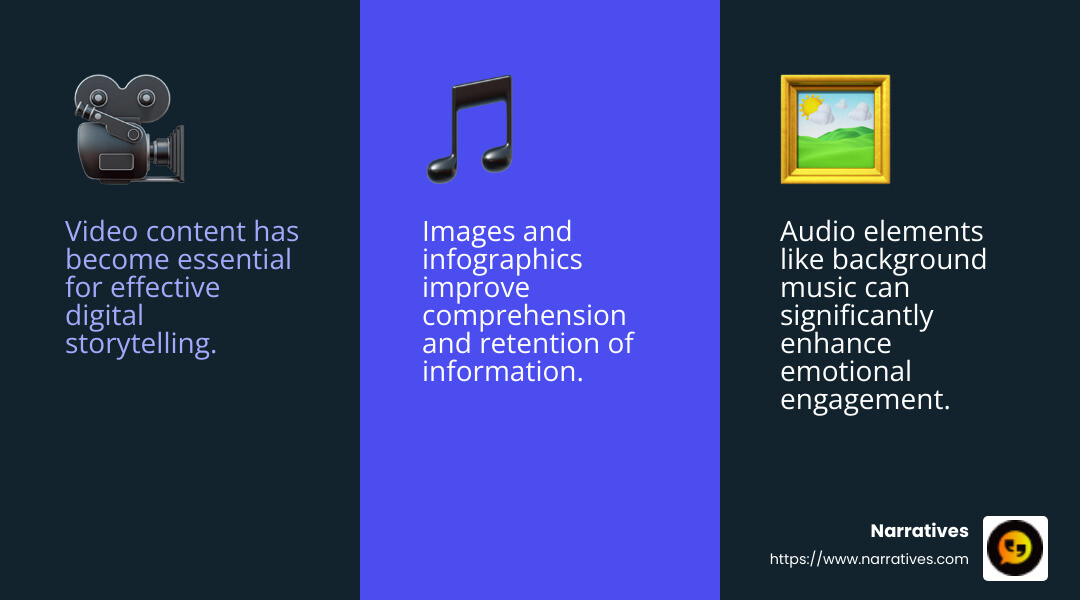 Video content has become essential for effective digital storytelling.

Images and infographics improve comprehension and retention of information.

Audio elements like background music can significantly enhance emotional engagement.

Narratives
https://www.narratives.com