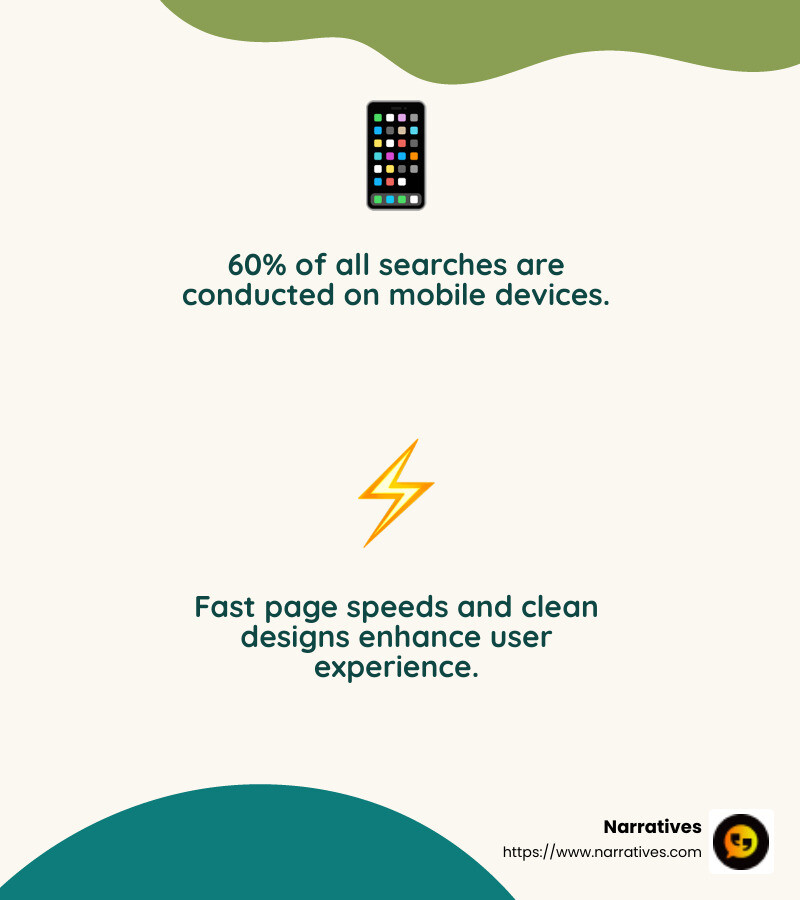 60% of all searches are conducted on mobile devices.

Fast page speeds and clean designs enhance user experience.

Narratives
https://www.narratives.com