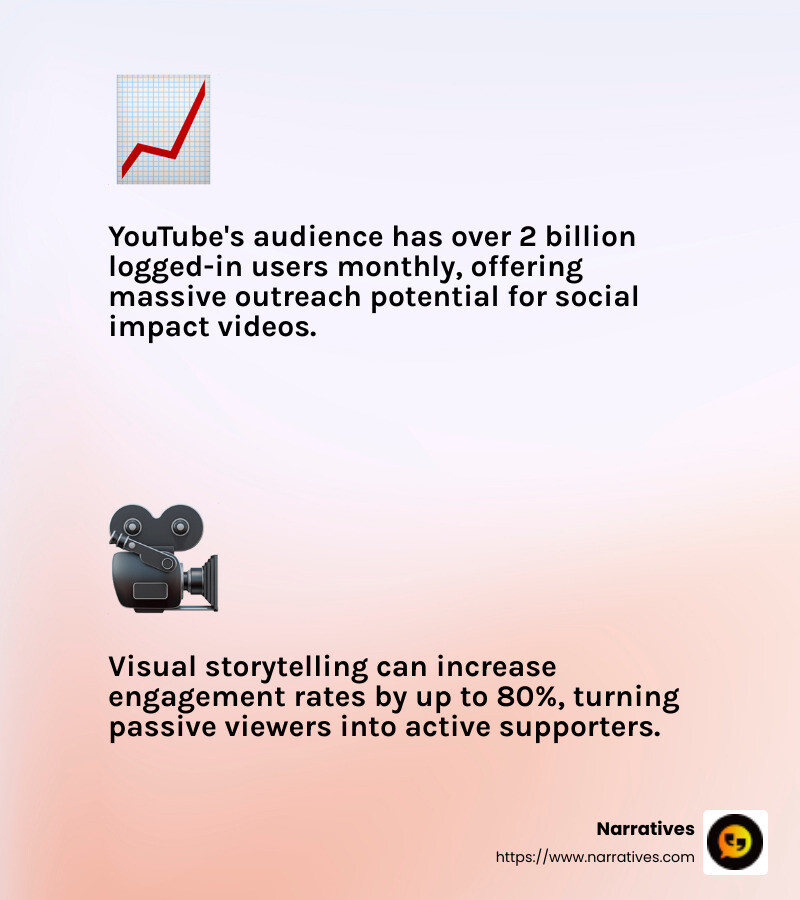 YouTube's audience has over 2 billion logged-in users monthly, offering massive outreach potential for social impact videos.

Visual storytelling can increase engagement rates by up to 80%, turning passive viewers into active supporters.

Narratives
https://www.narratives.com