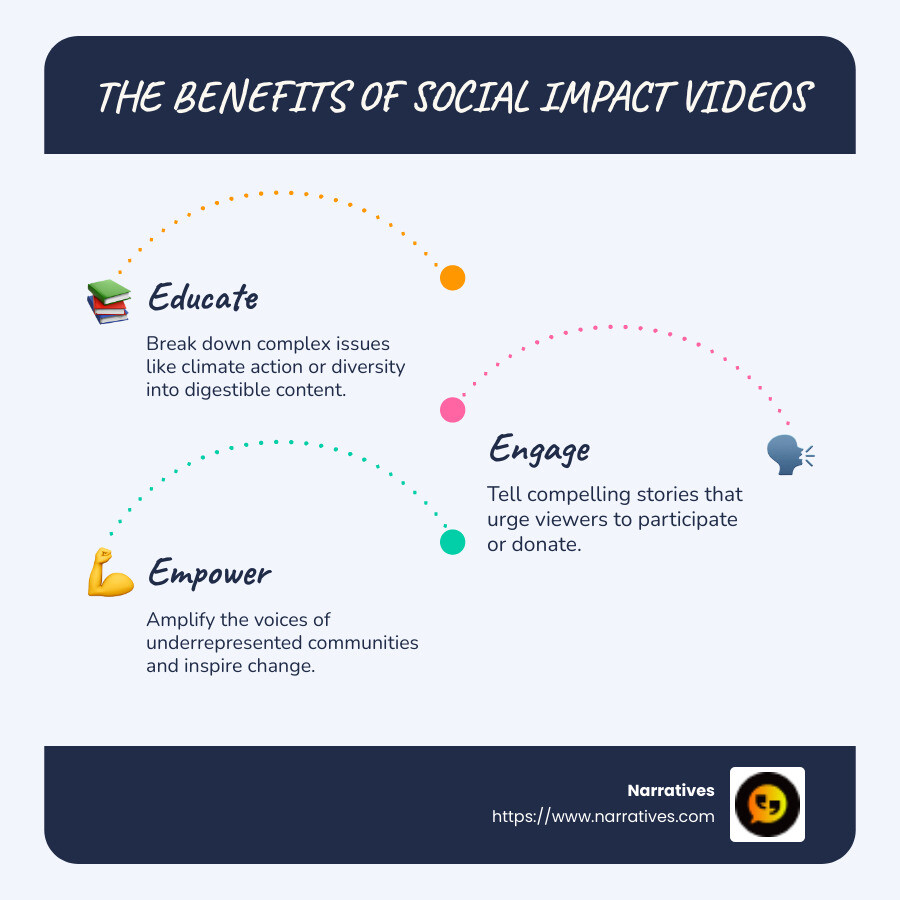 THE BENEFITS OF SOCIAL IMPACT VIDEOS

Educate

Break down complex issues like climate action or diversity into digestible content.

Engage

Tell compelling stories that urge viewers to participate or donate.

Empower

Amplify the voices of underrepresented communities and inspire change.

Narratives
https://www.narratives.com