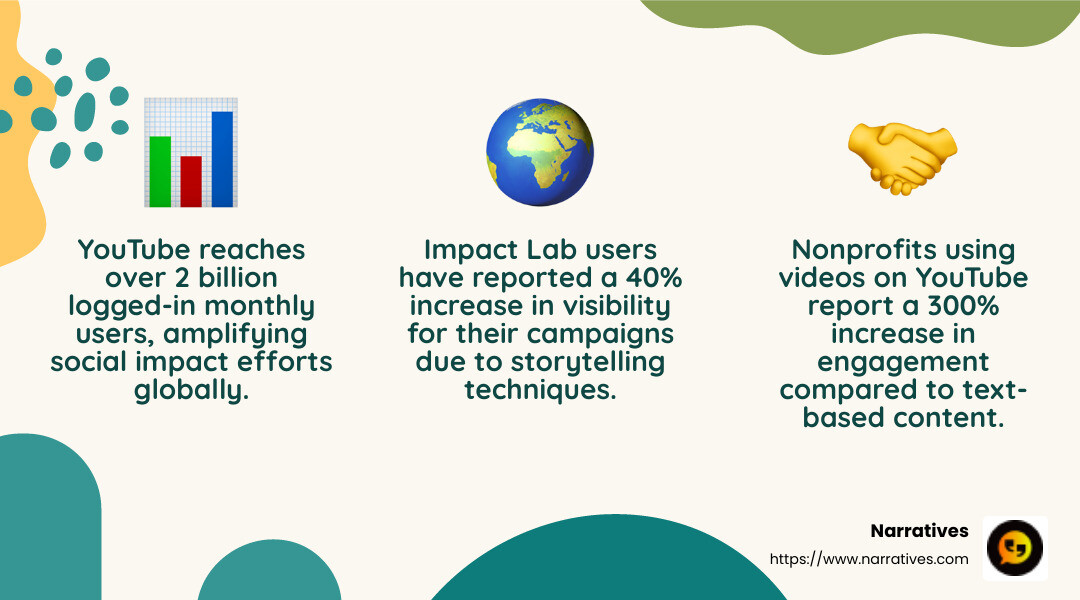 YouTube reaches over 2 billion logged-in monthly users, amplifying social impact efforts globally.

Impact Lab users have reported a 40% increase in visibility for their campaigns due to storytelling techniques.

Nonprofits using videos on YouTube report a 300% increase in engagement compared to text-based content.

Narratives
https://www.narratives.com