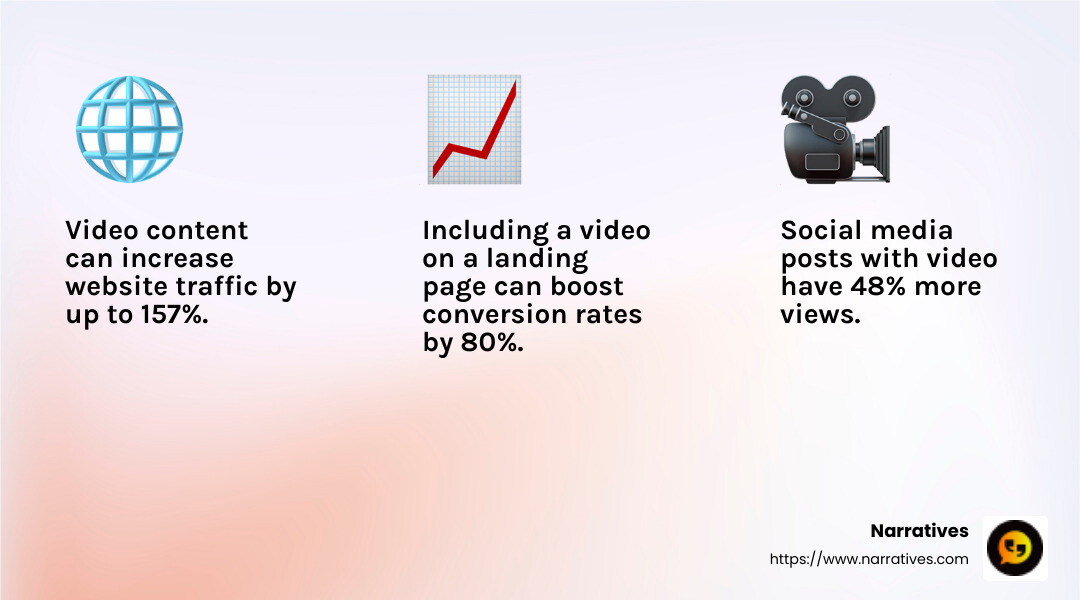 Video content can increase website traffic by up to 157%.

Including a video on a landing page can boost conversion rates by 80%.

Social media posts with video have 48% more views.

Narratives
https://www.narratives.com